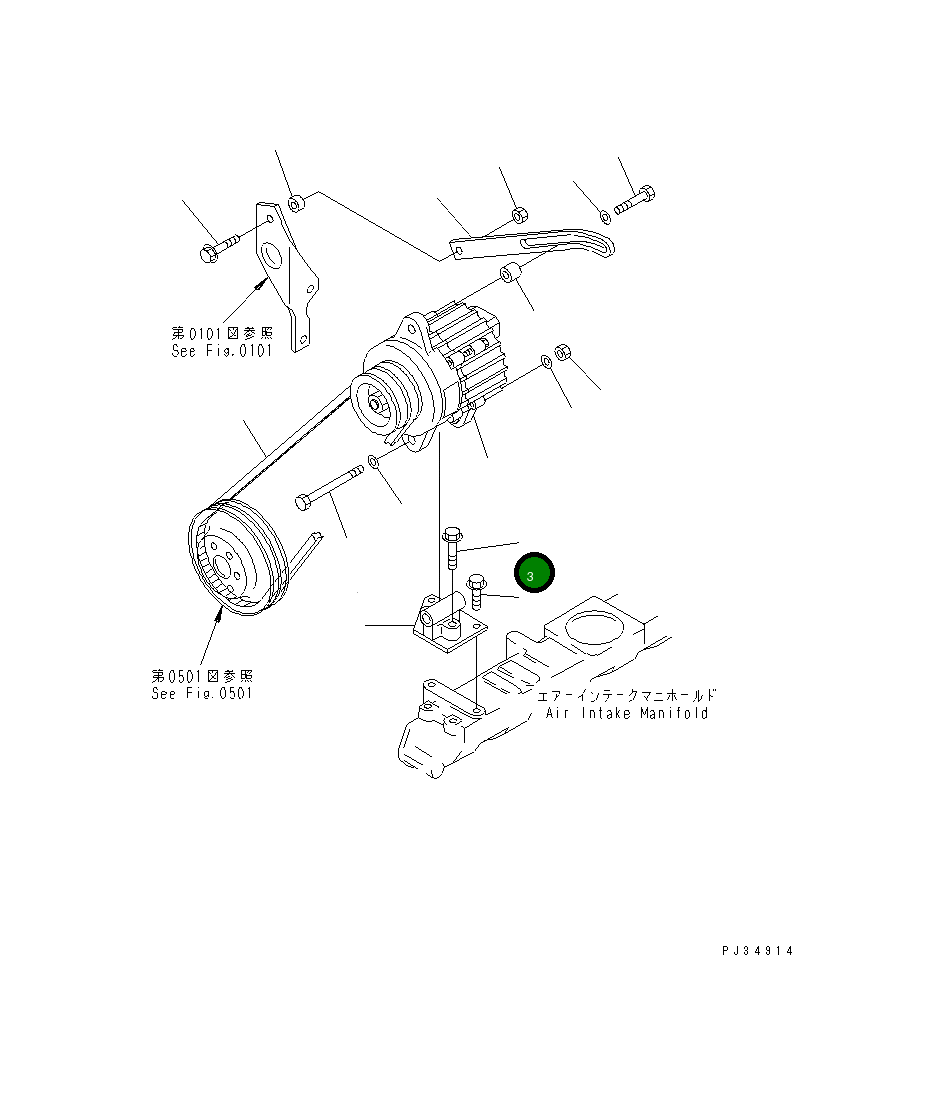 第0101図参照
See Fig.0101

3

第0501図参照
See Fig.0501

エアーインテークマニホールド
Air Intake Manifold

PJ34914