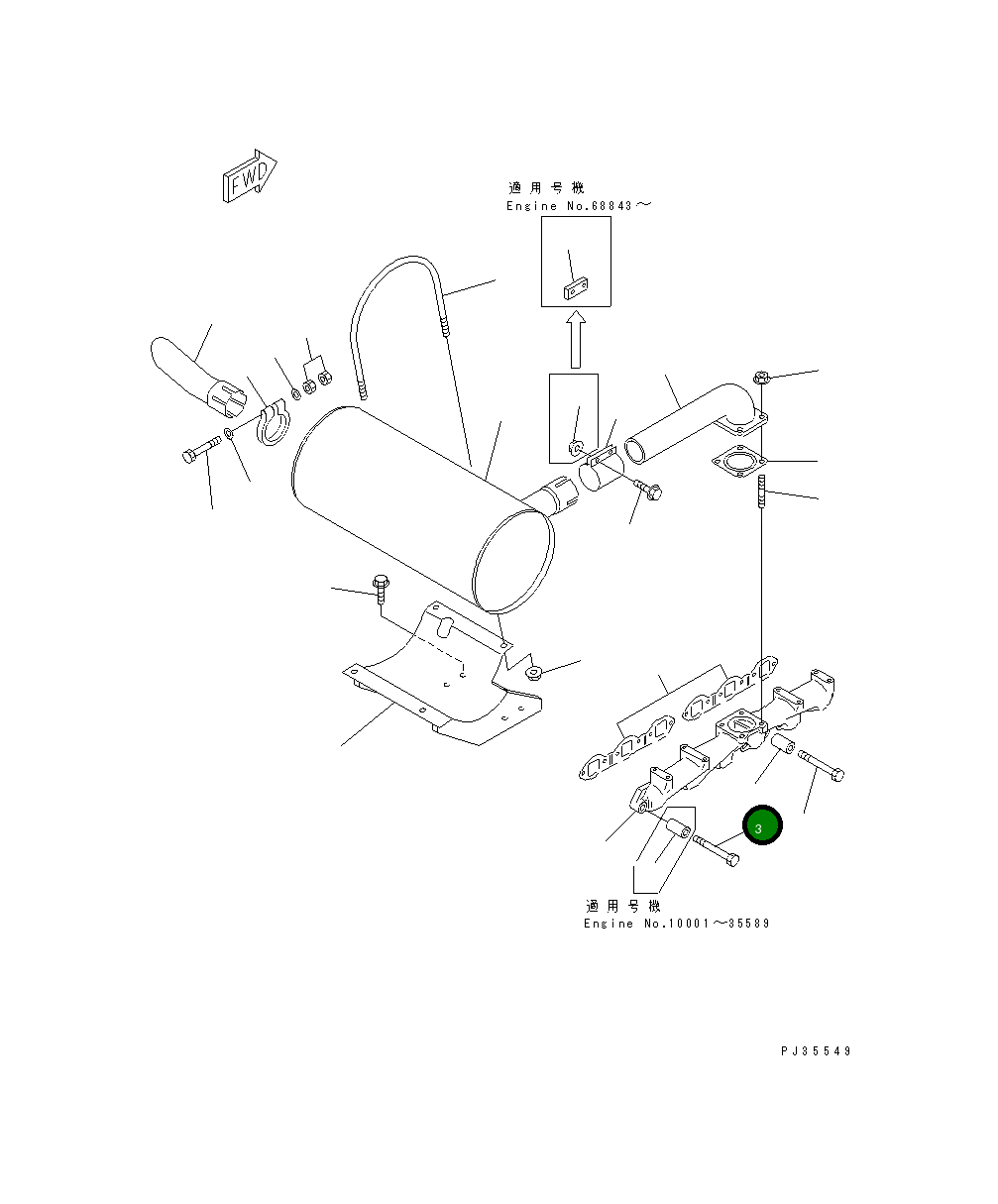 FWD

適用号機
Engine No.68843～

3

適用号機
Engine No.10001～35589

PJ35549