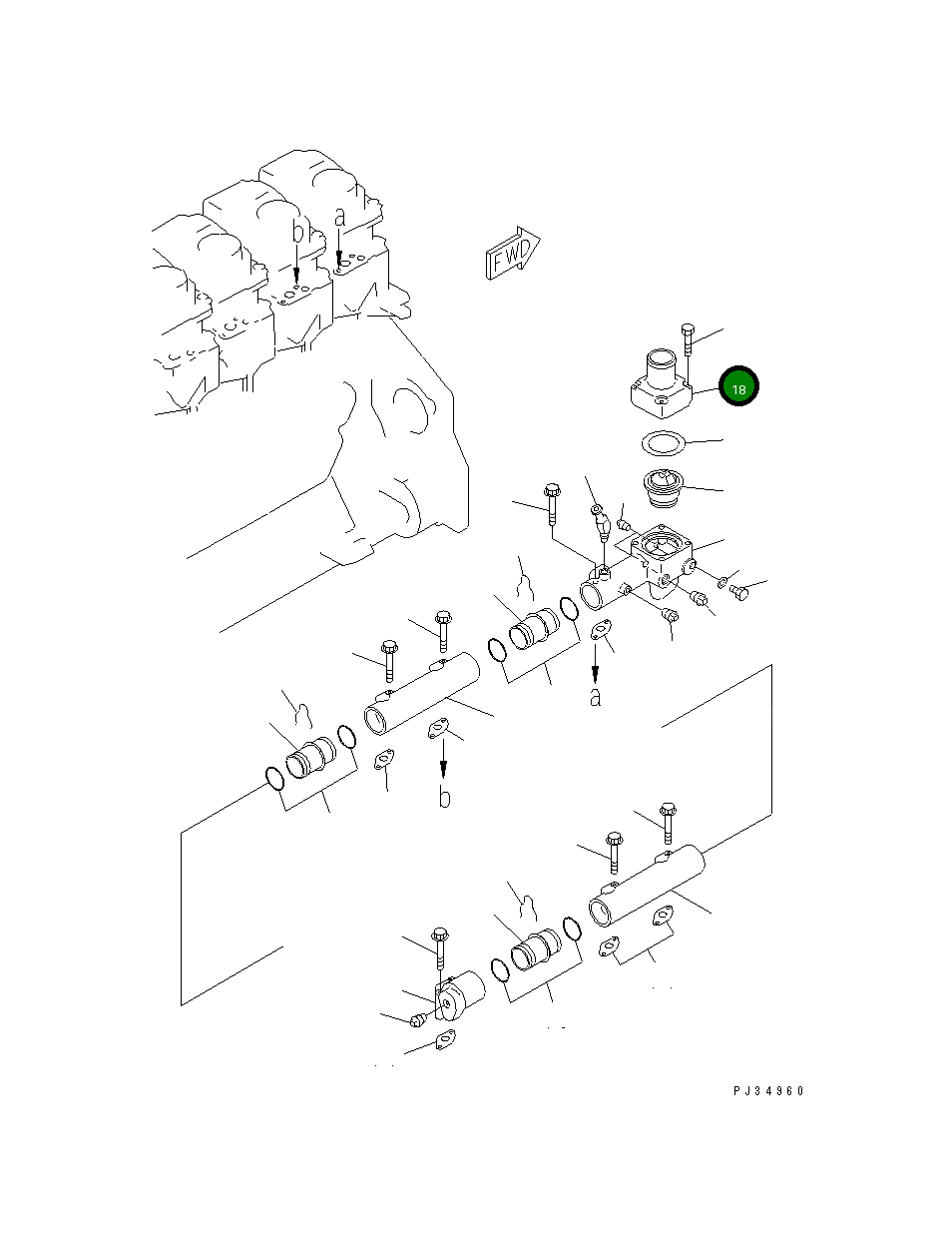 b
a
FWD
18
a
b
PJ34960