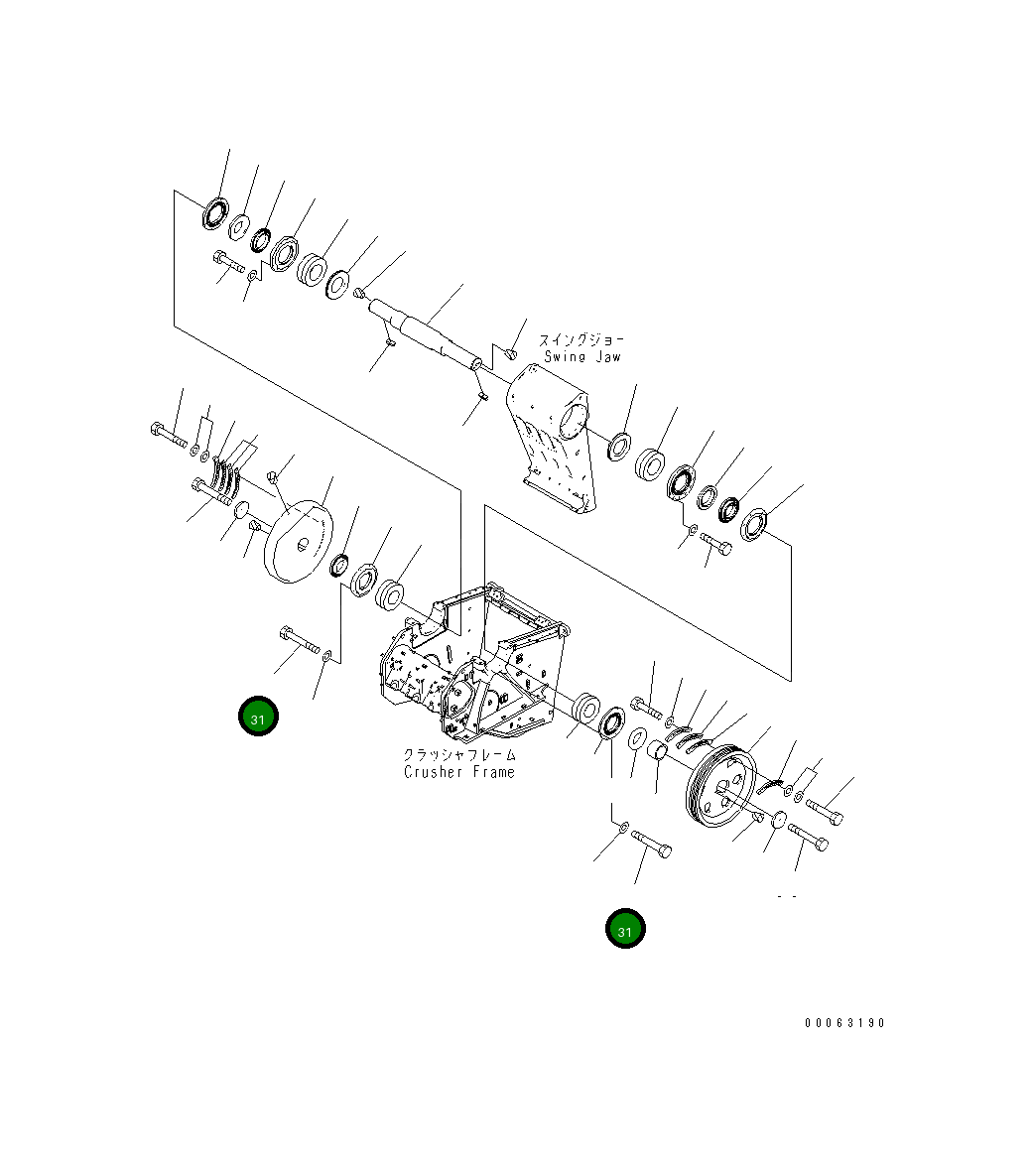 スイングジョー
Swing Jaw

31

クラッシャフレーム
Crusher Frame

31

00063190