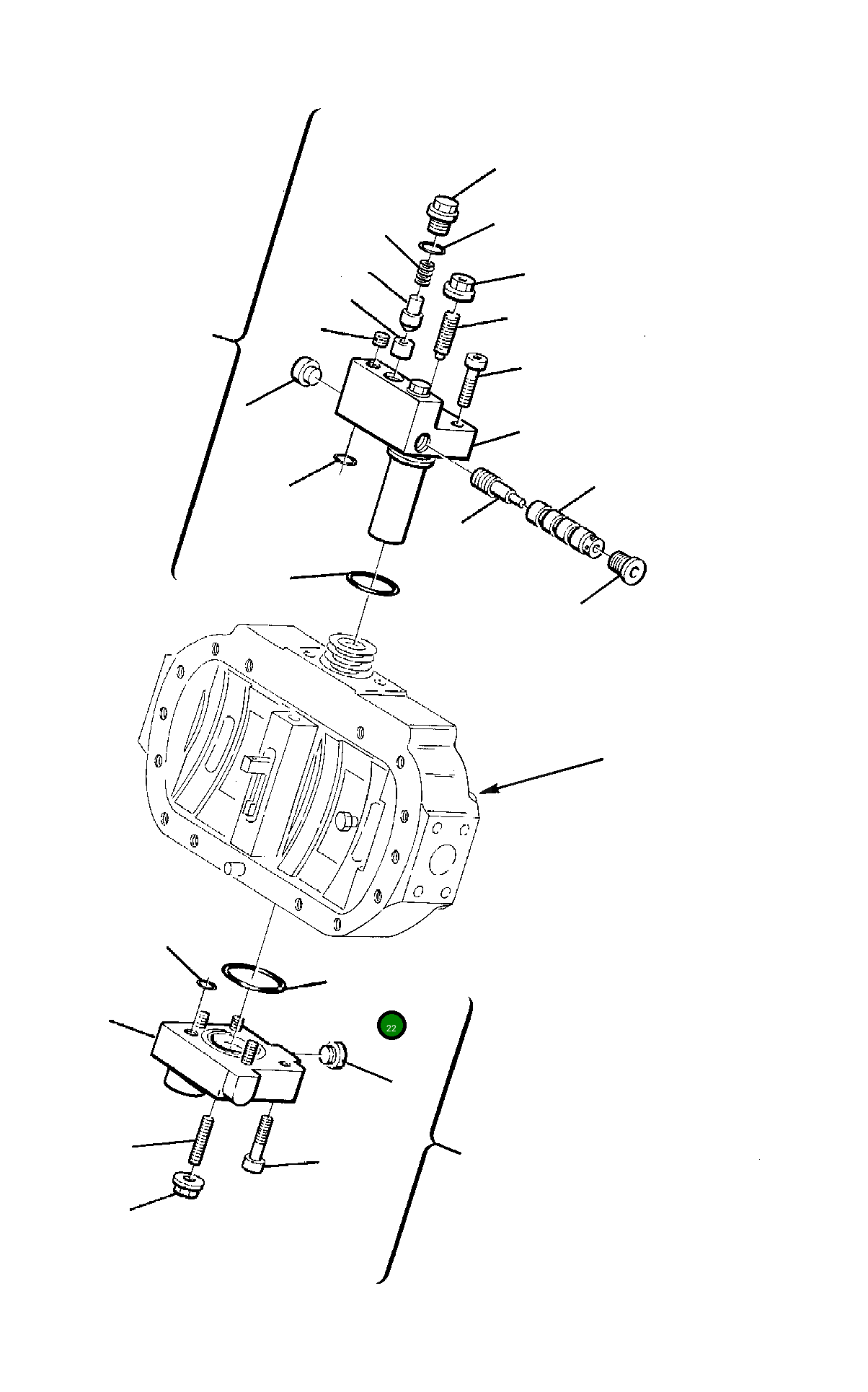 22