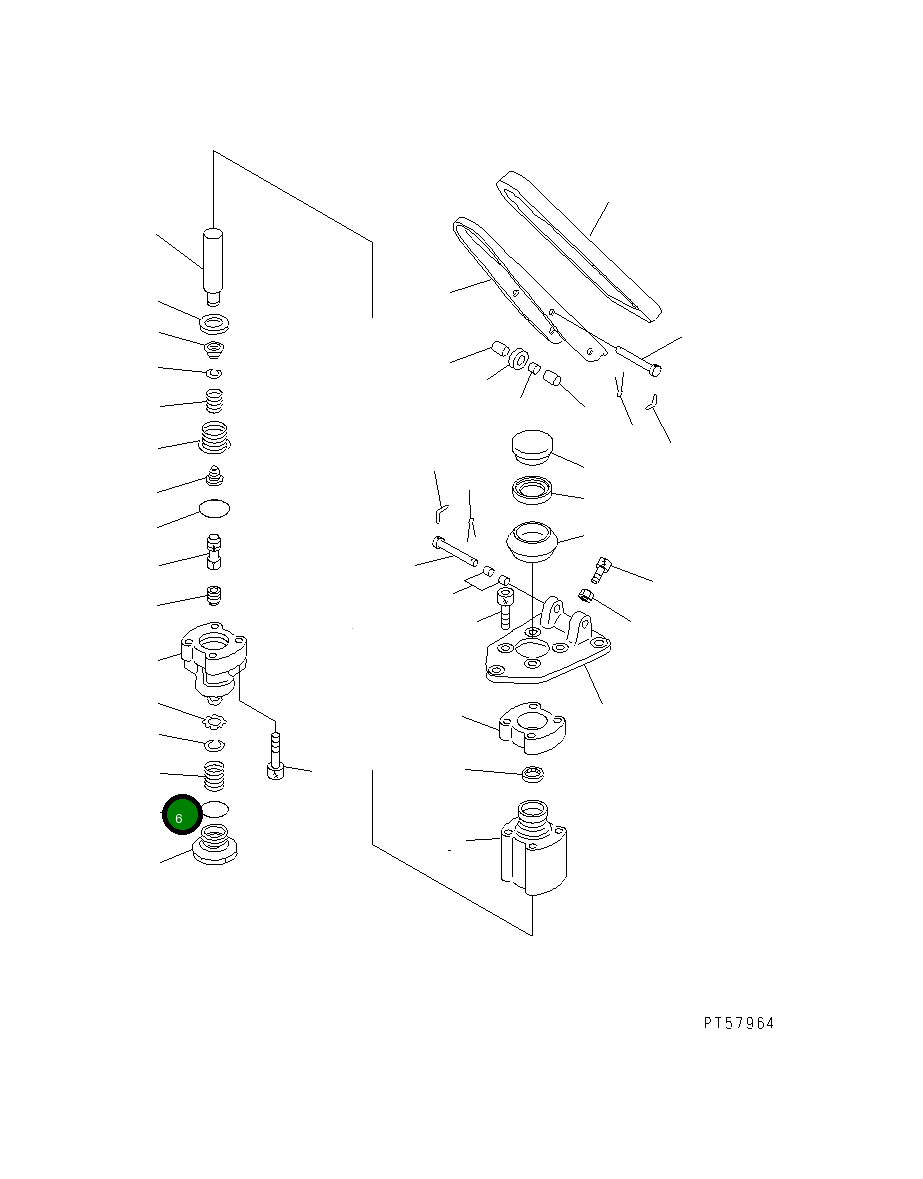 6

PT57964