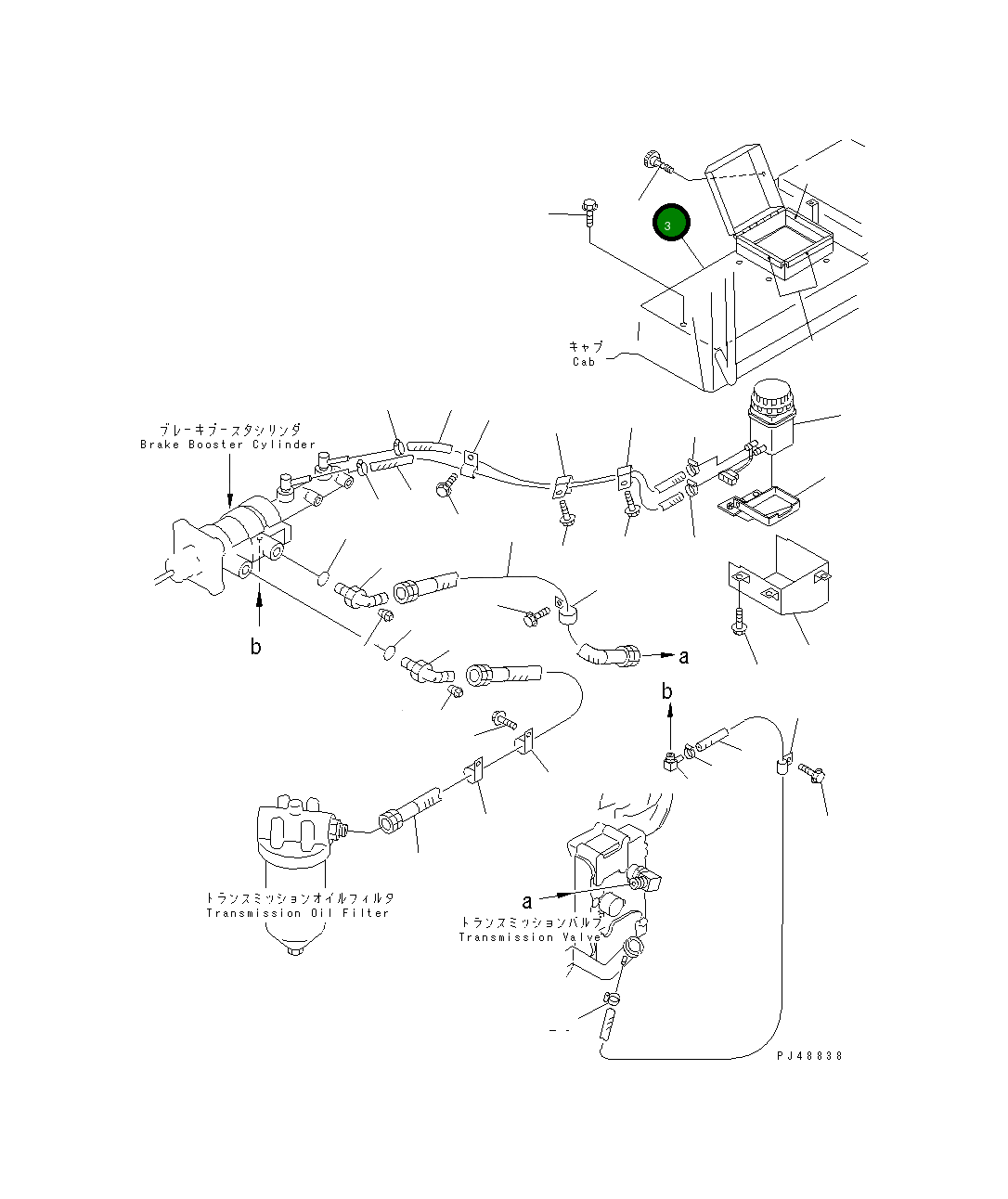 3

キャブ
Cab

ブレーキブースタシリンダ
Brake Booster Cylinder

b

a

b

トランスミッションオイルフィルタ
Transmission Oil Filter

a

トランスミッションバルブ
Transmission Valve

PJ48838