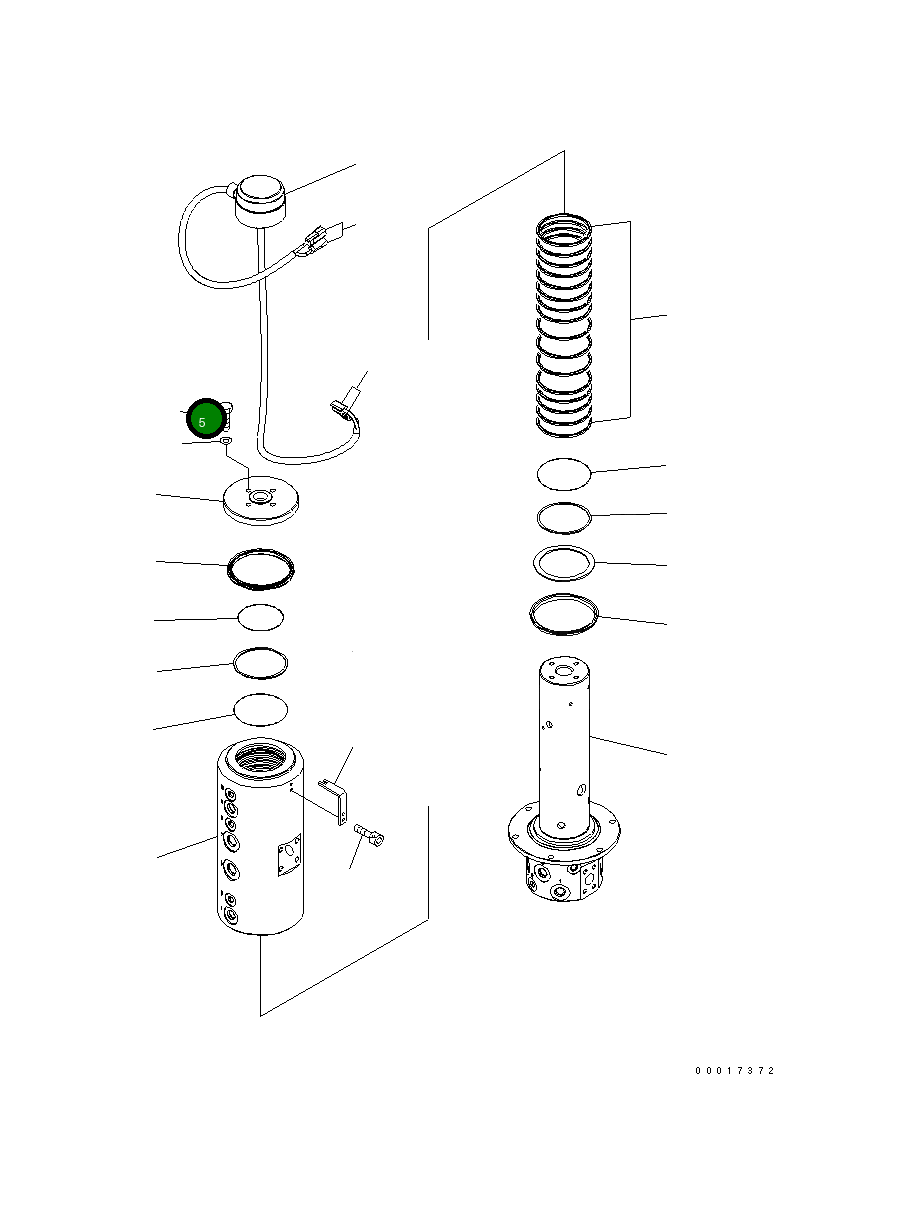 5

00017372