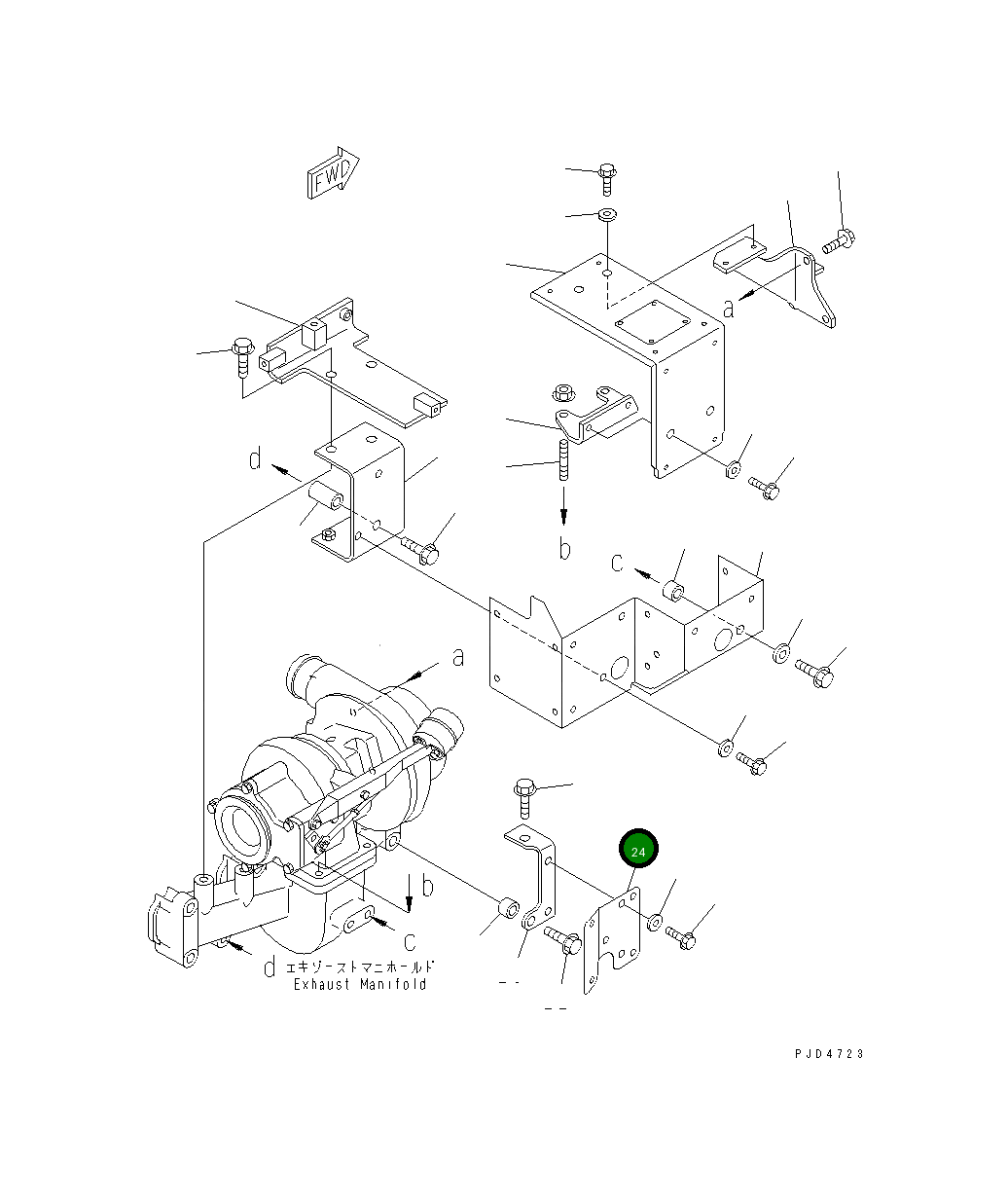 FWD

a

d

b

c

a

24

b

c

d エキゾーストマニホールド
Exhaust Manifold

PJD4723