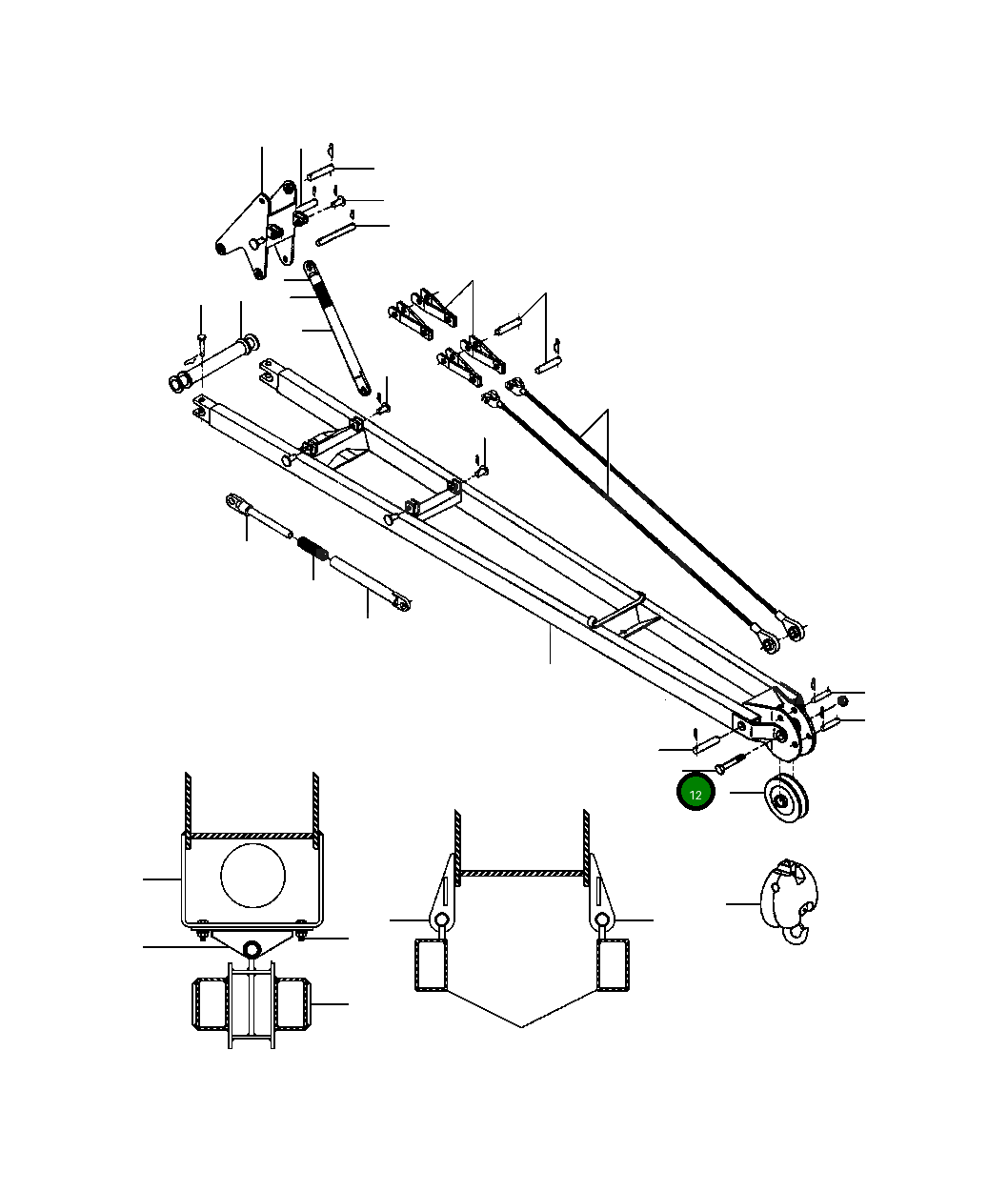 12