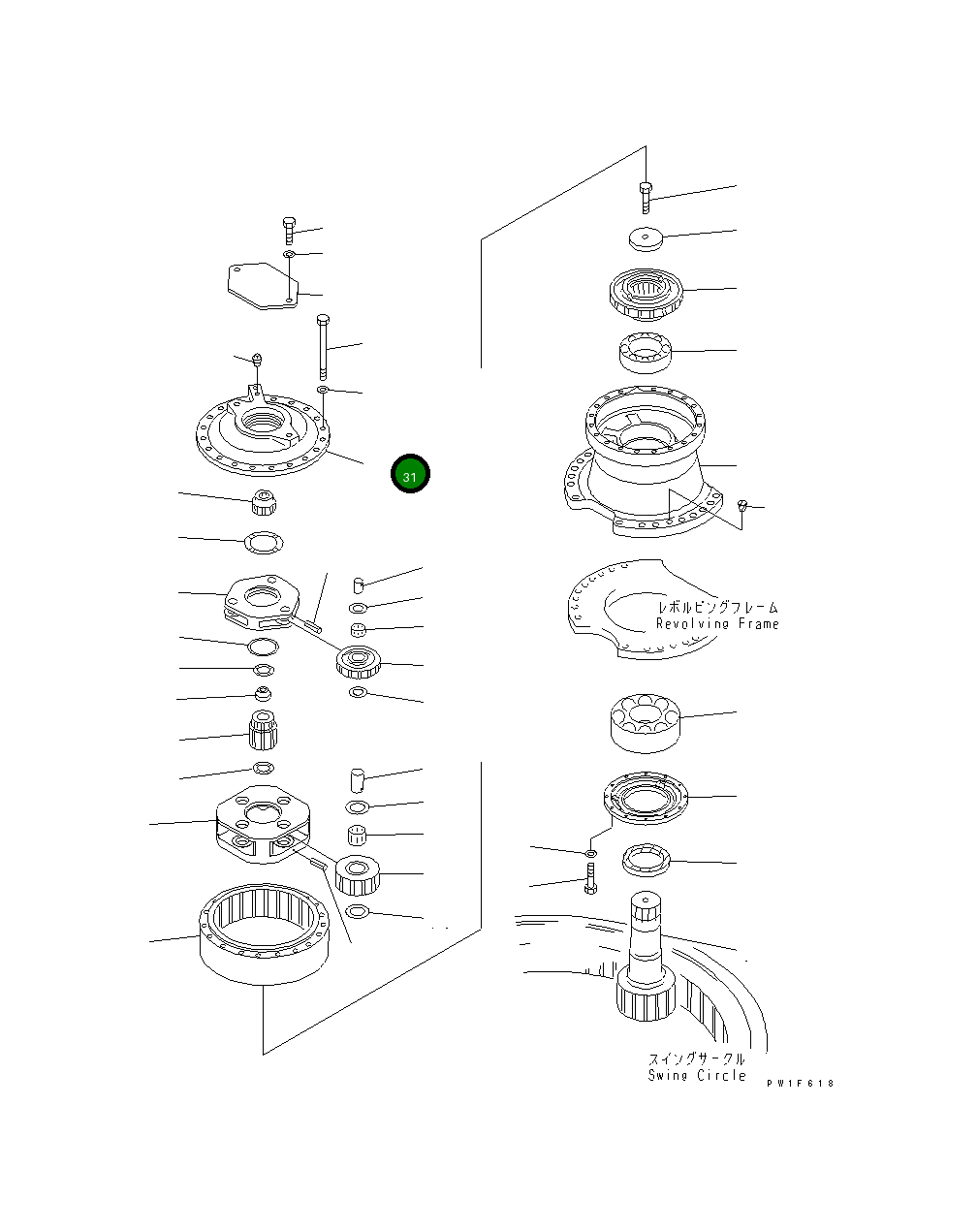 31

レボルビングフレーム
Revolving Frame

スイングサークル
Swing Circle

PW1F618