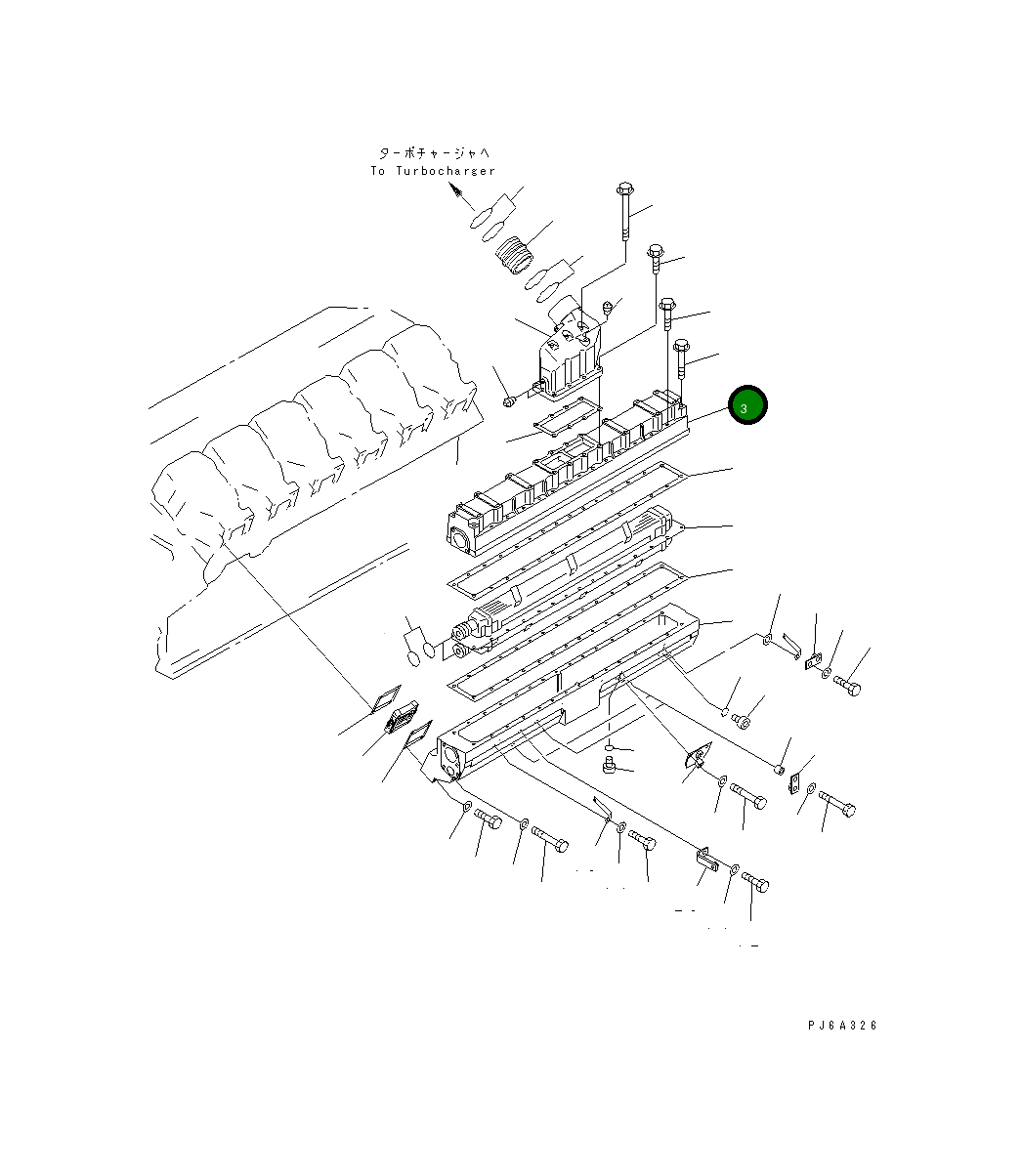 ターボチャージャへ
To Turbocharger

3

PJ6A326