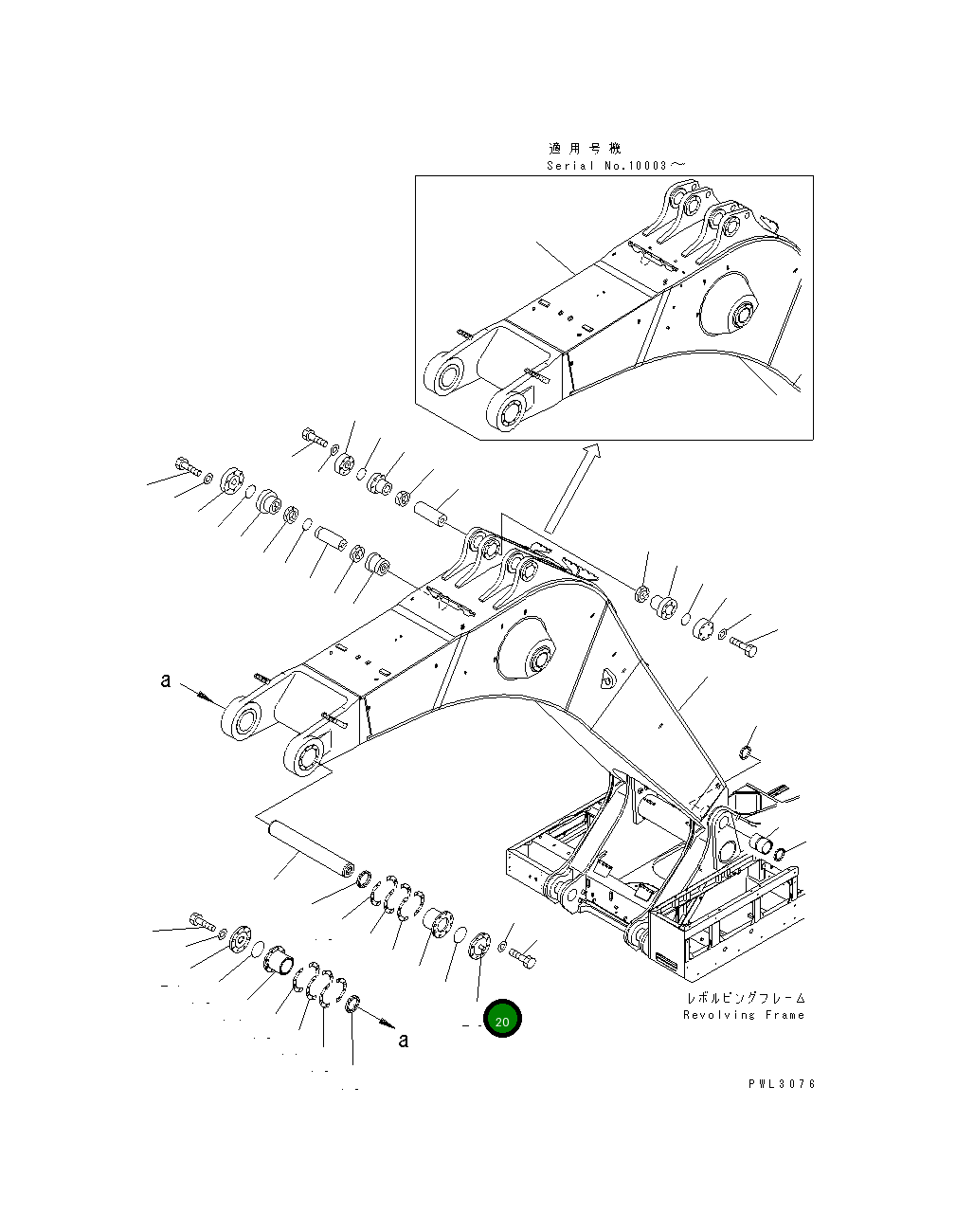 適用号機
Serial No.10003～

a

a

20

レボルビングフレーム
Revolving Frame

PWL3076