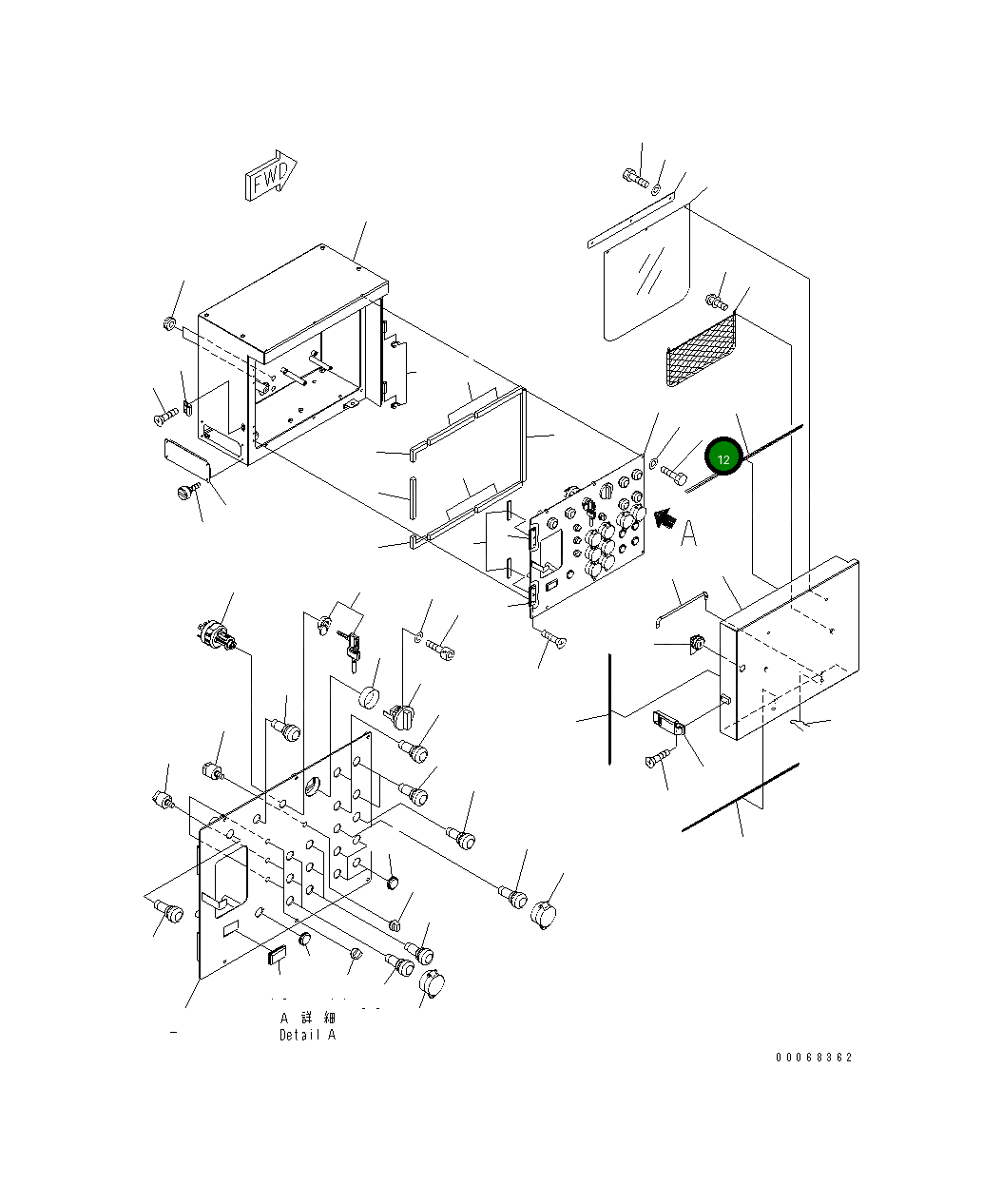 FWD

12

A

A 詳 細
Detail A

00068362