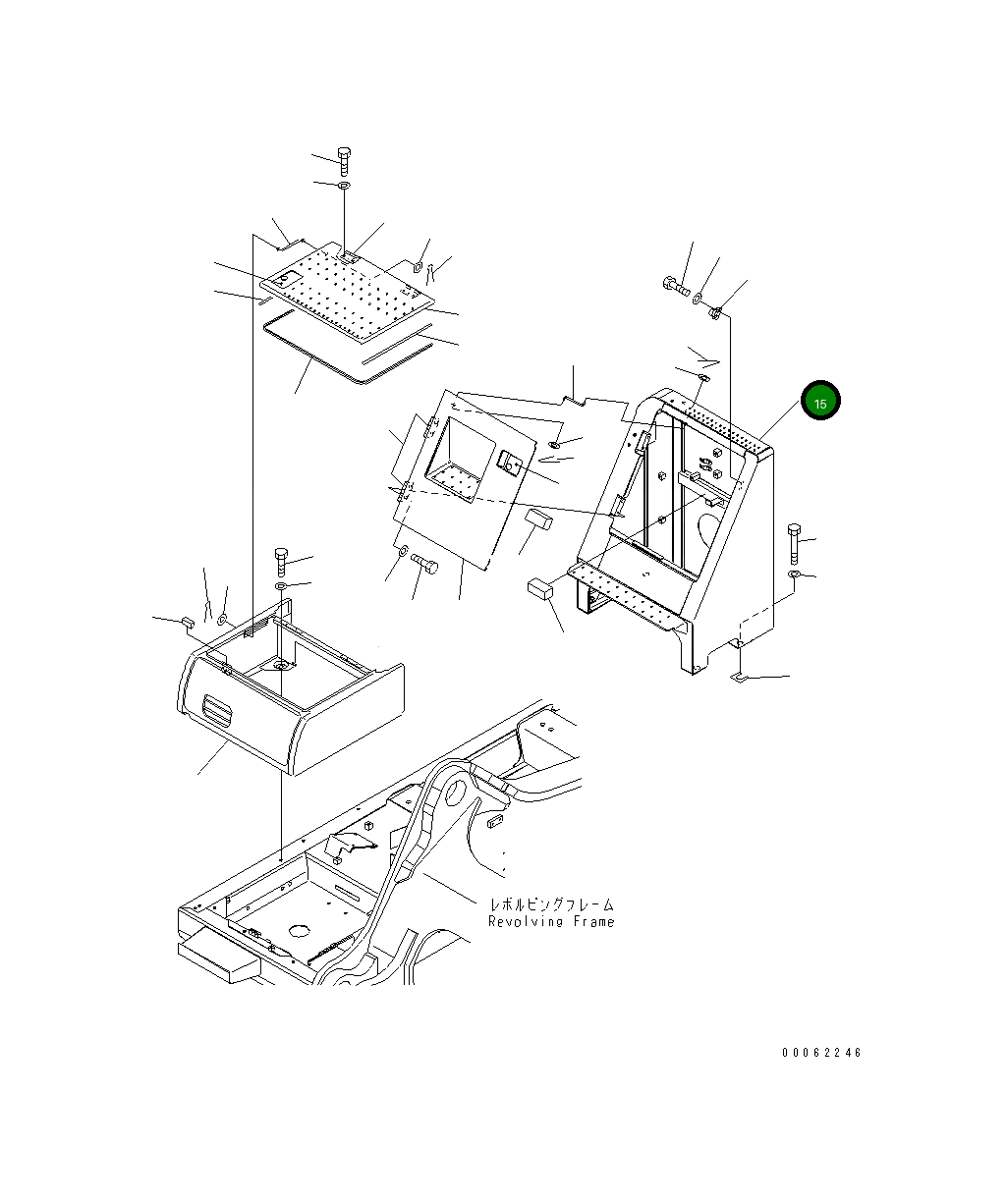 15

レボルビングフレーム
Revolving Frame

00062246