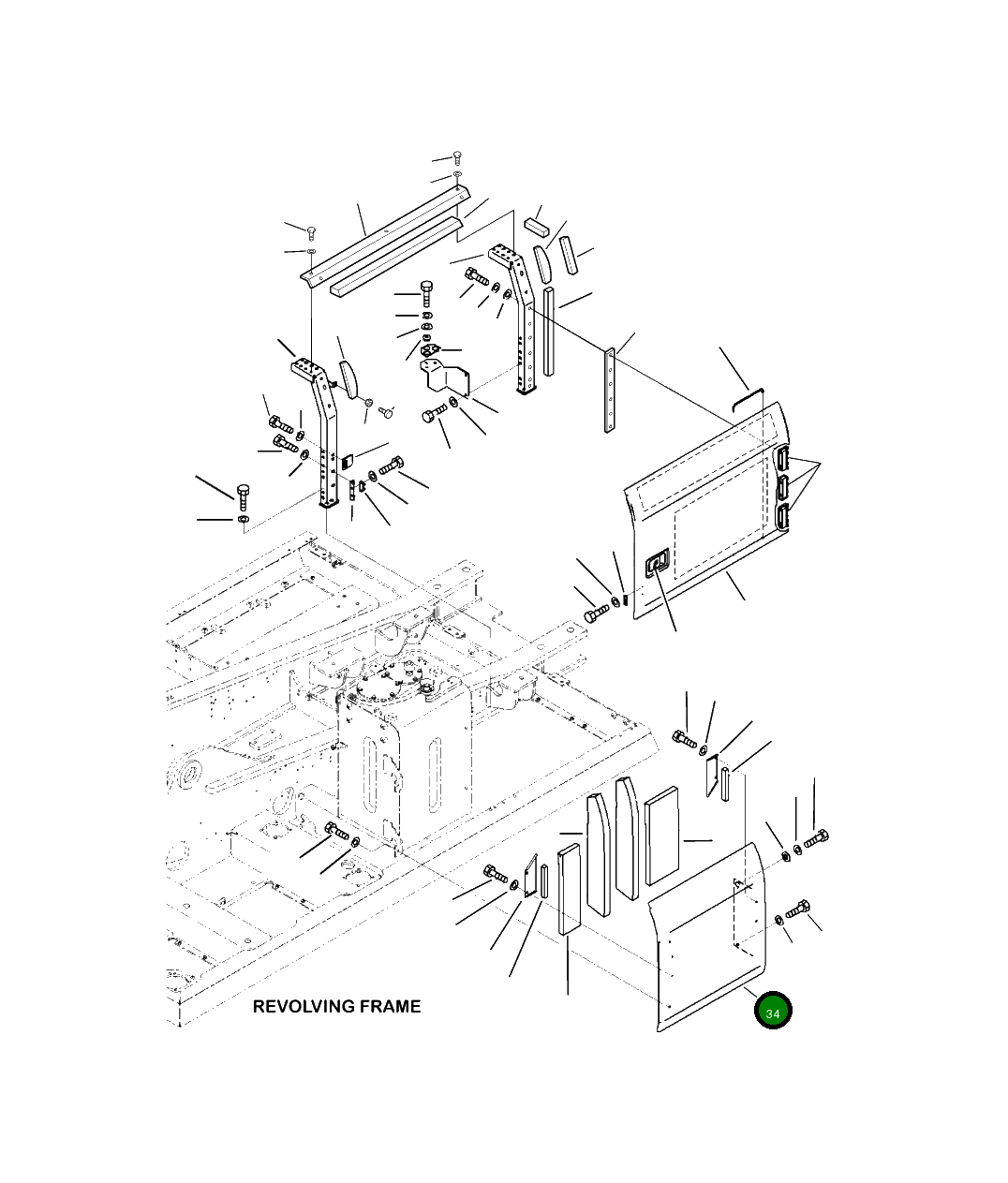 REVOLVING FRAME

34