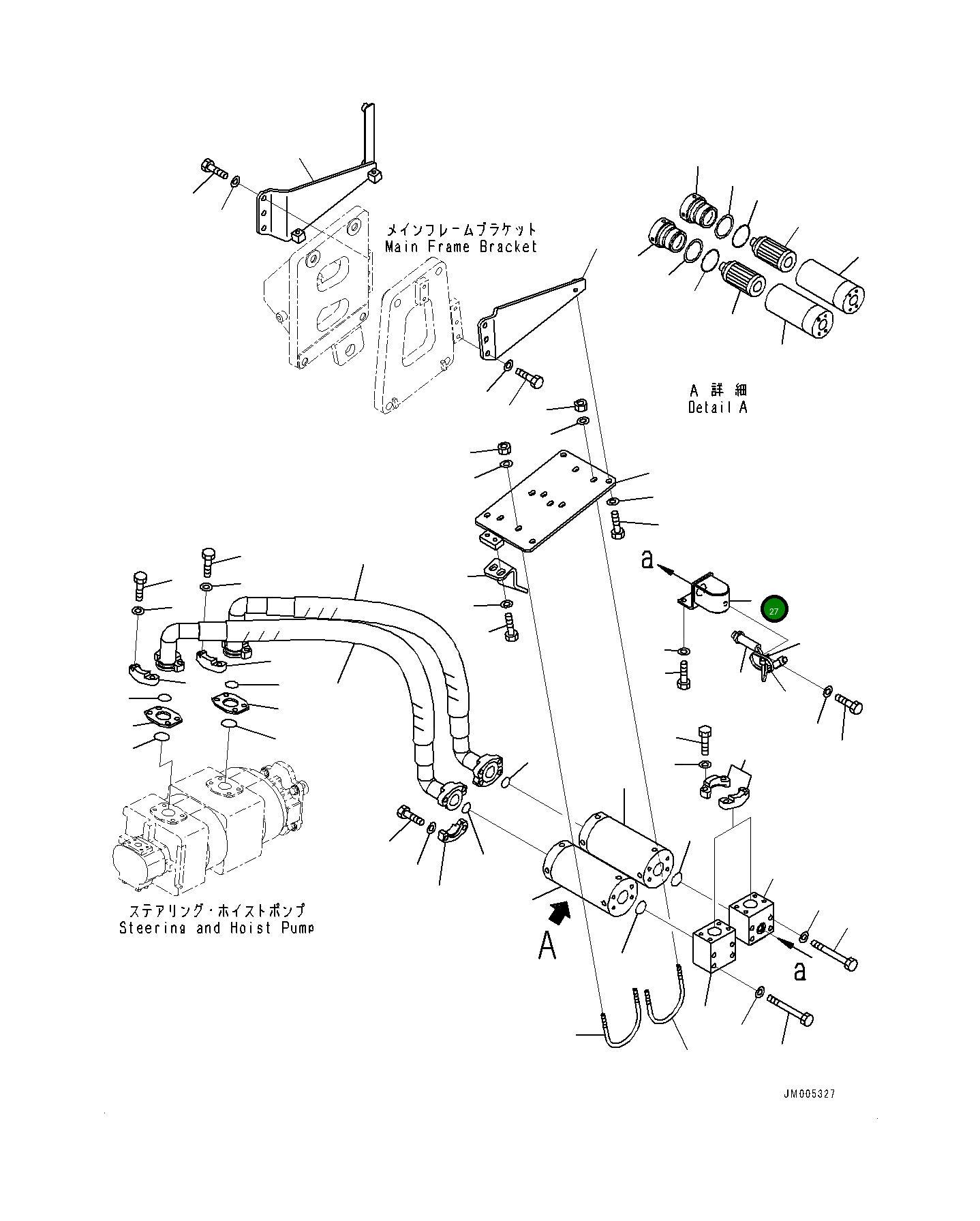 メインフレームブラケット
Main Frame Bracket

A 詳 細
Detail A

a

27

ステアリング・ホイストポンプ
Steering and Hoist Pump

A

a

JM005327