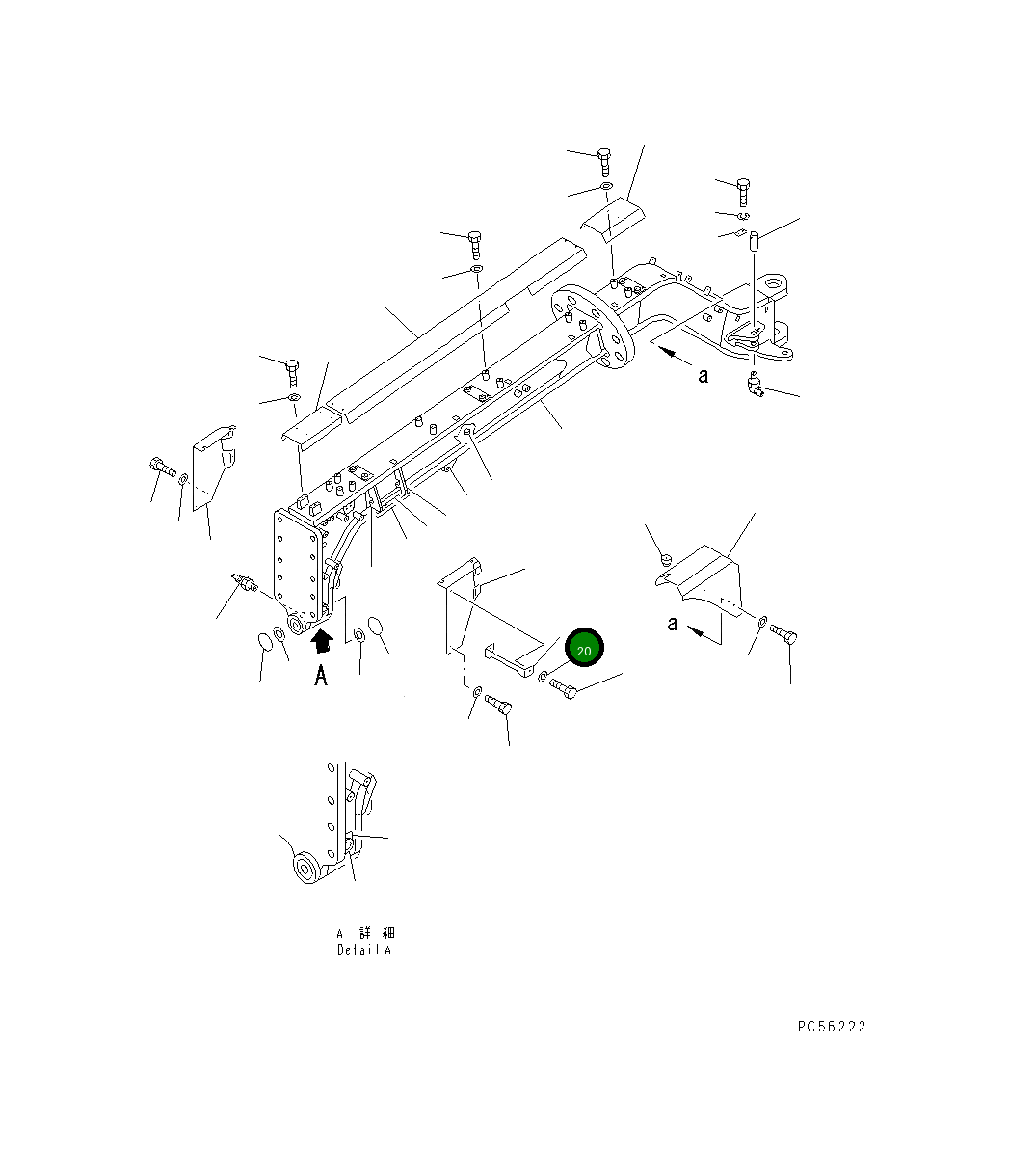 a

A

20

a

A 詳 細
Detail A

PC56222