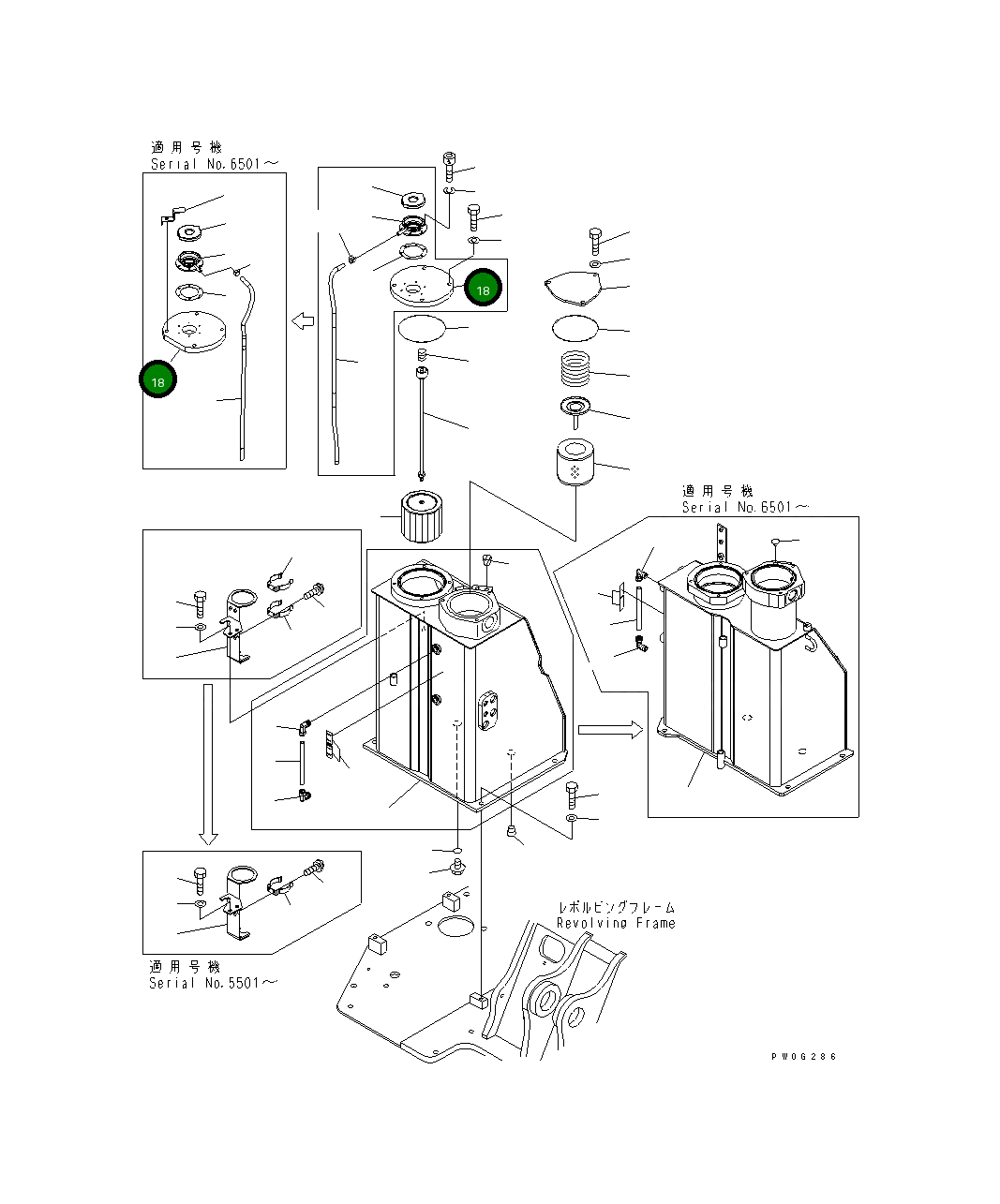 適用号機
Serial No.6501～

18

18

適用号機
Serial No.6501～

レボルビングフレーム
Revolving Frame

適用号機
Serial No.5501～

PW06286