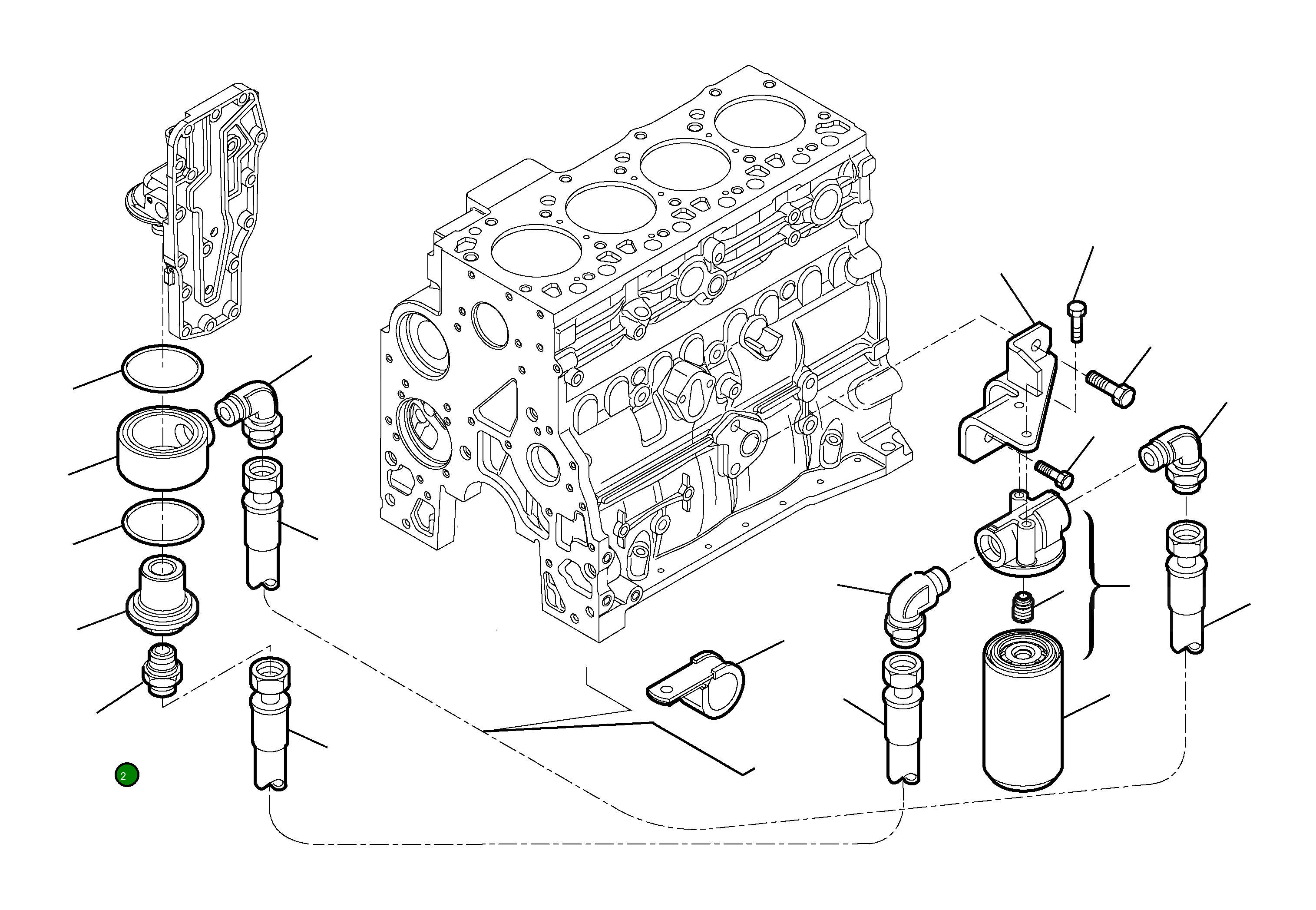 2