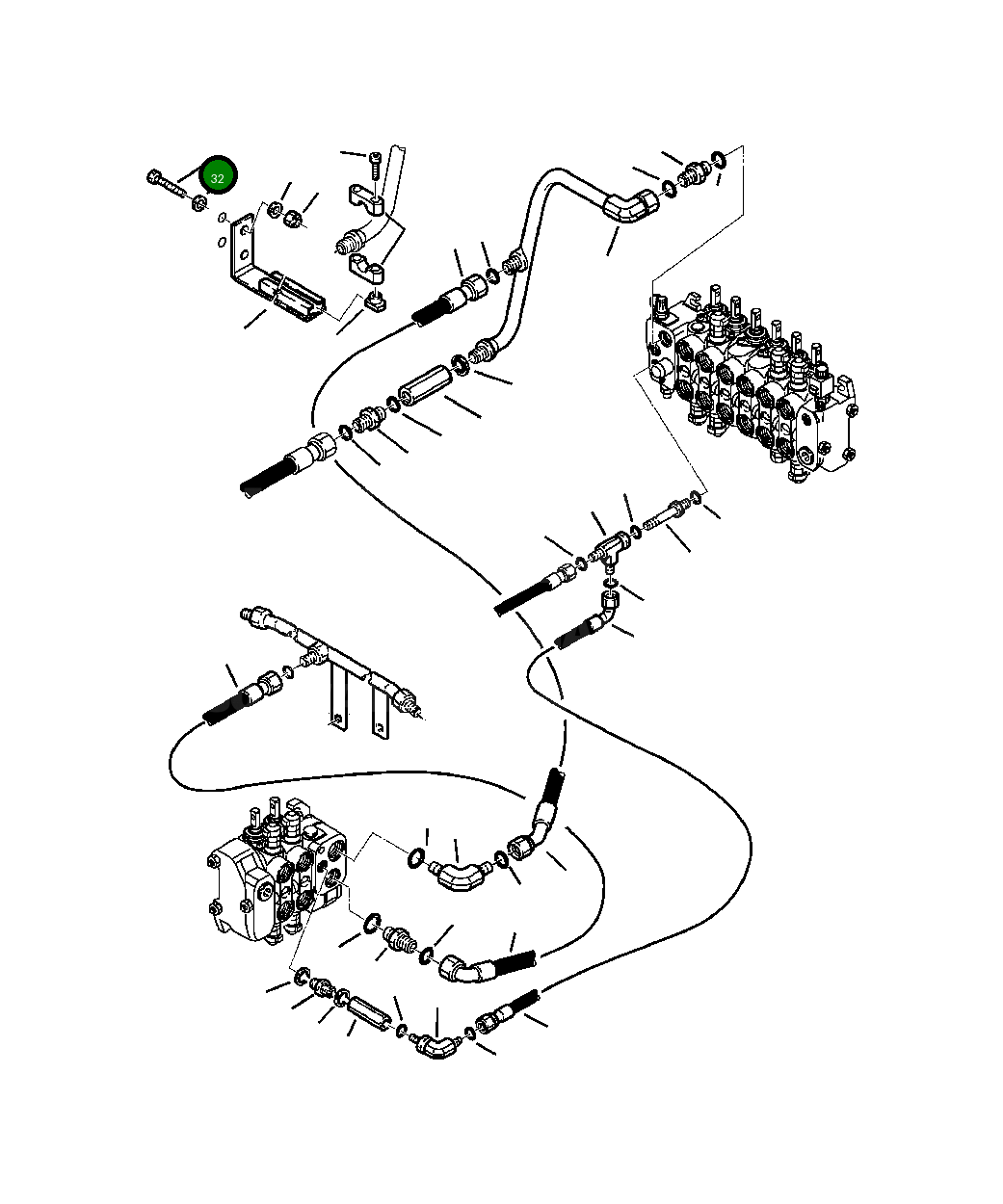 32