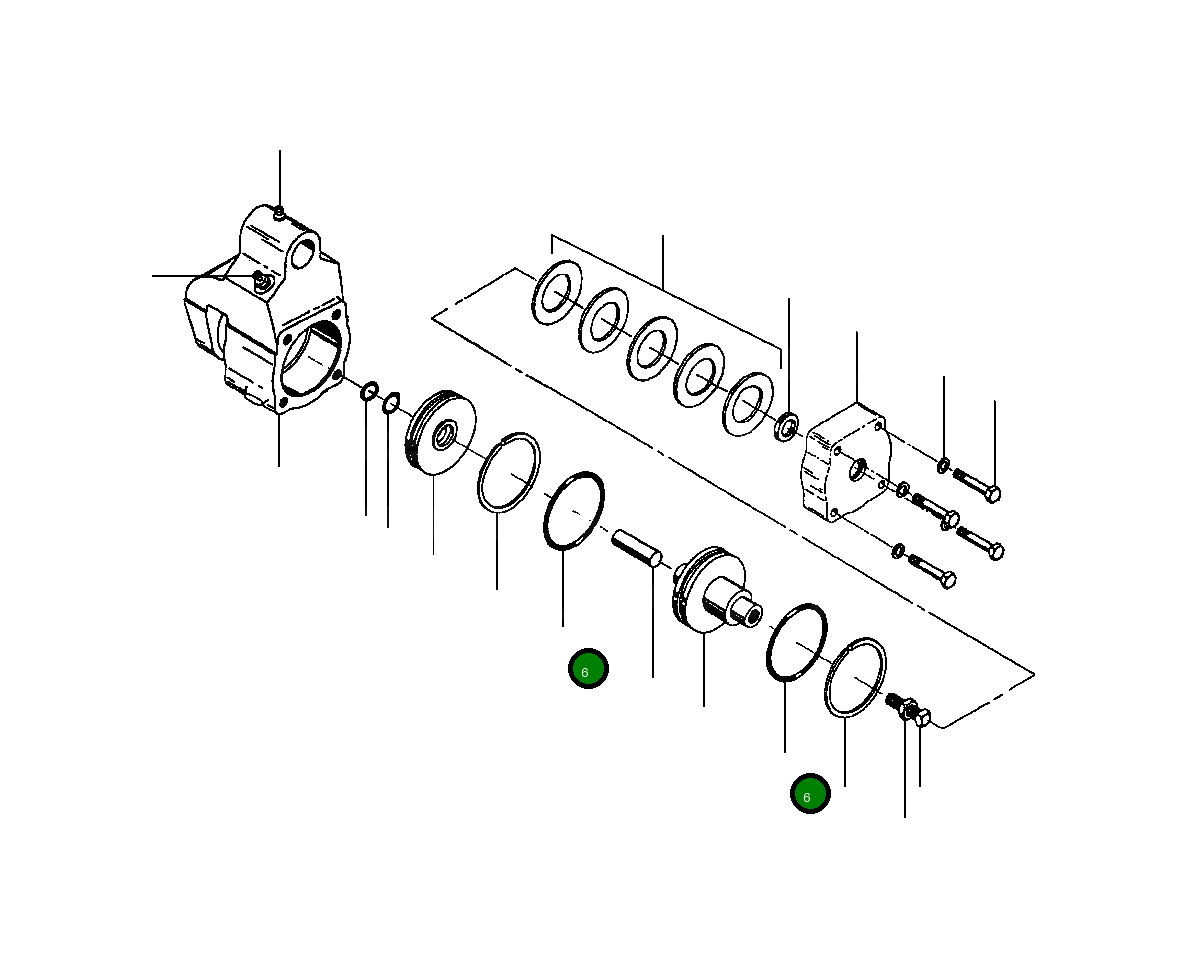 6

6