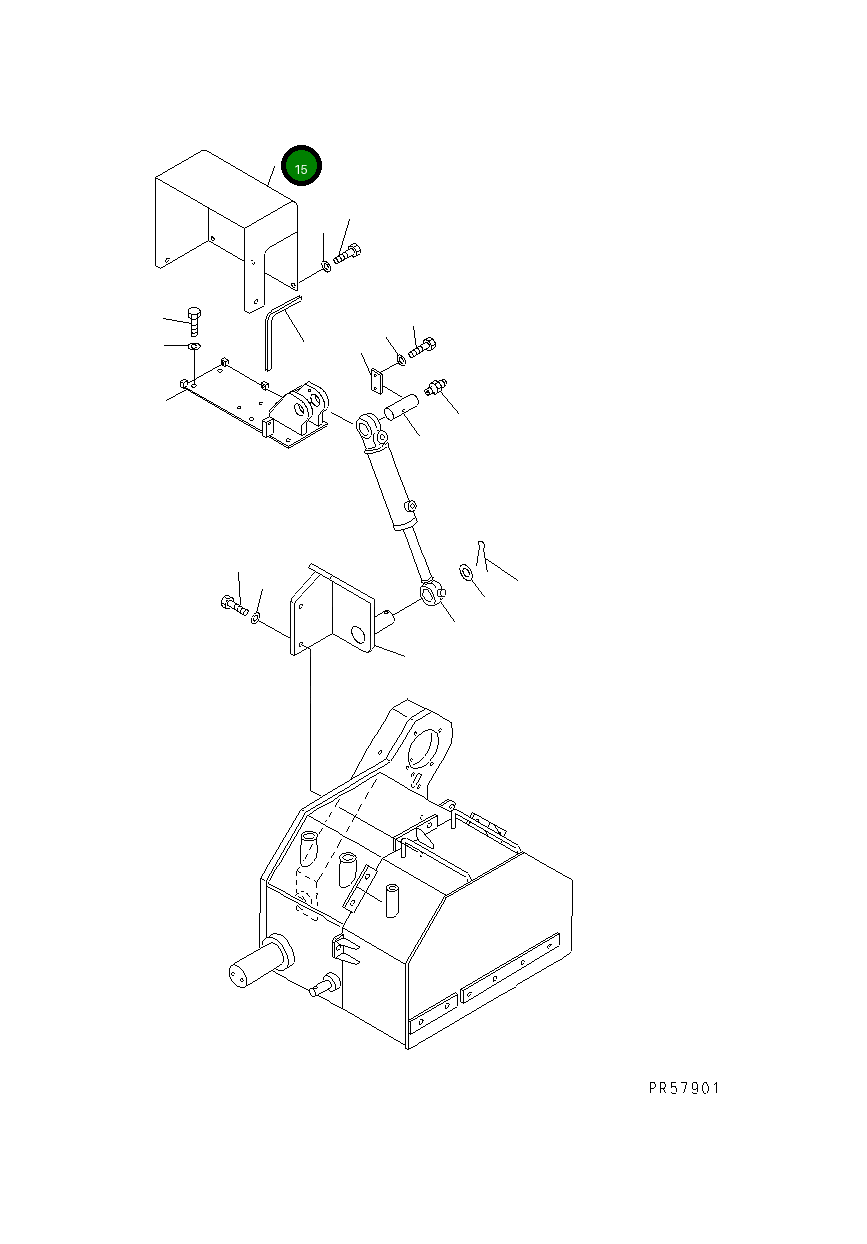 15

PR57901