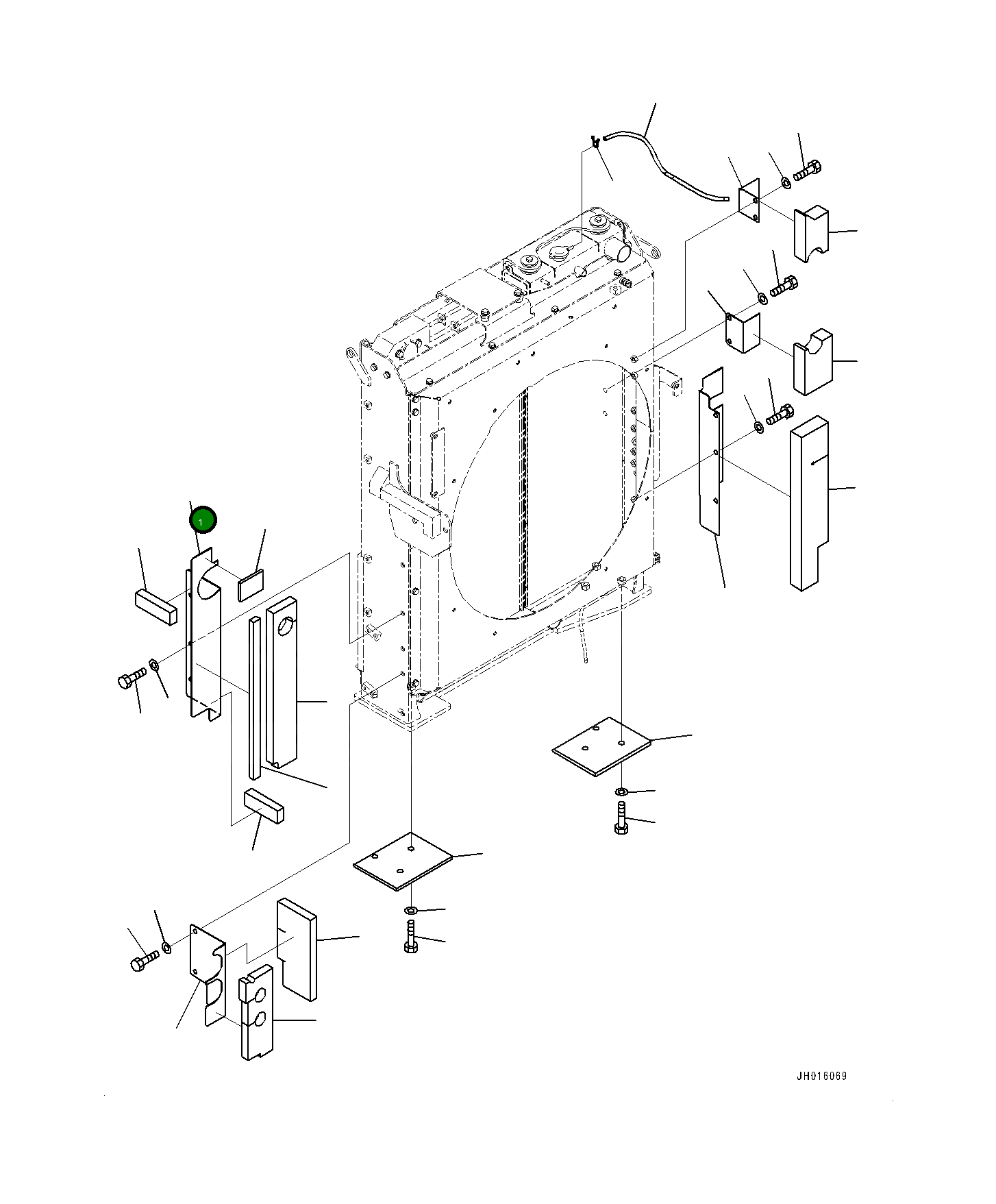 1

JH016069