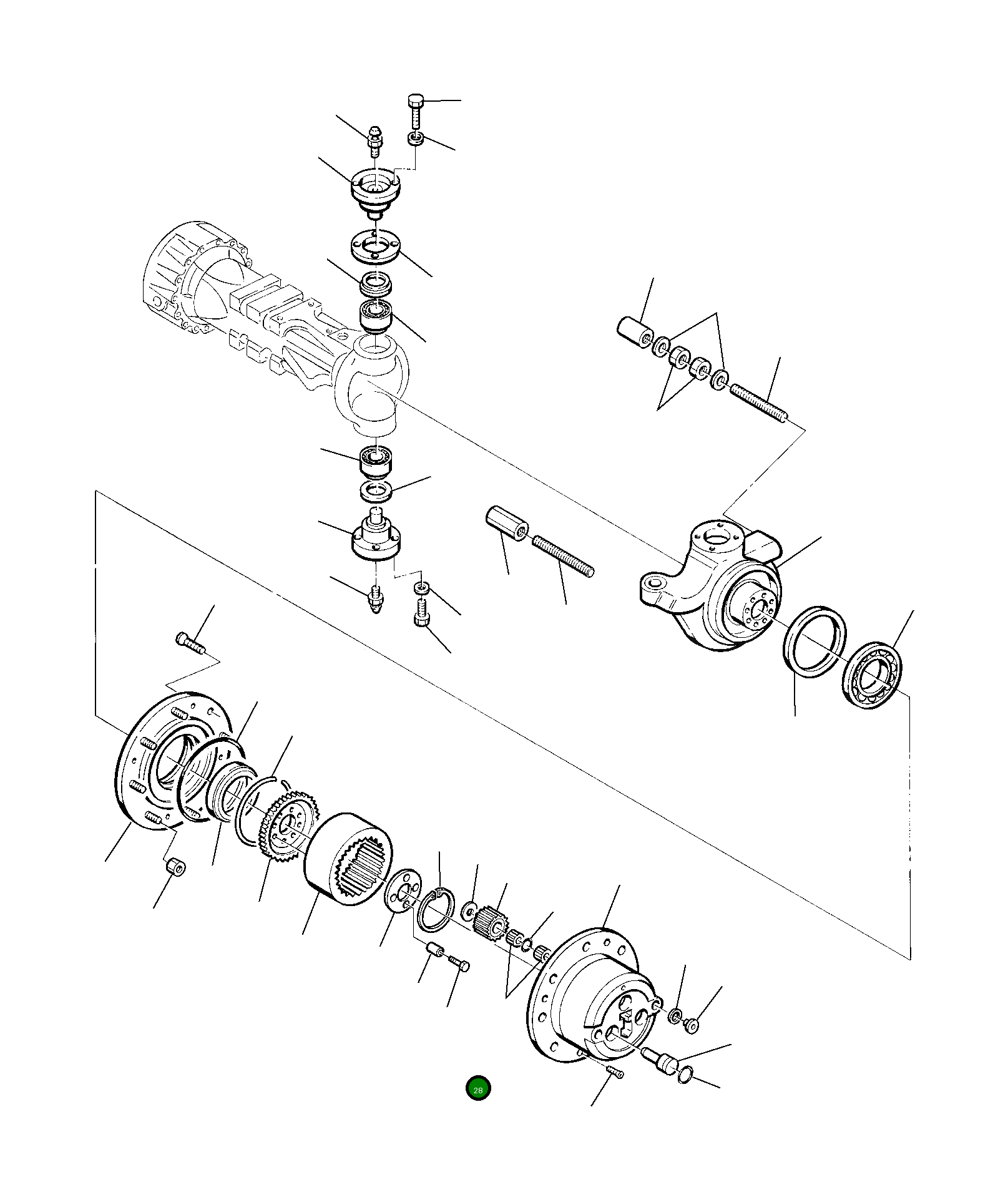 28