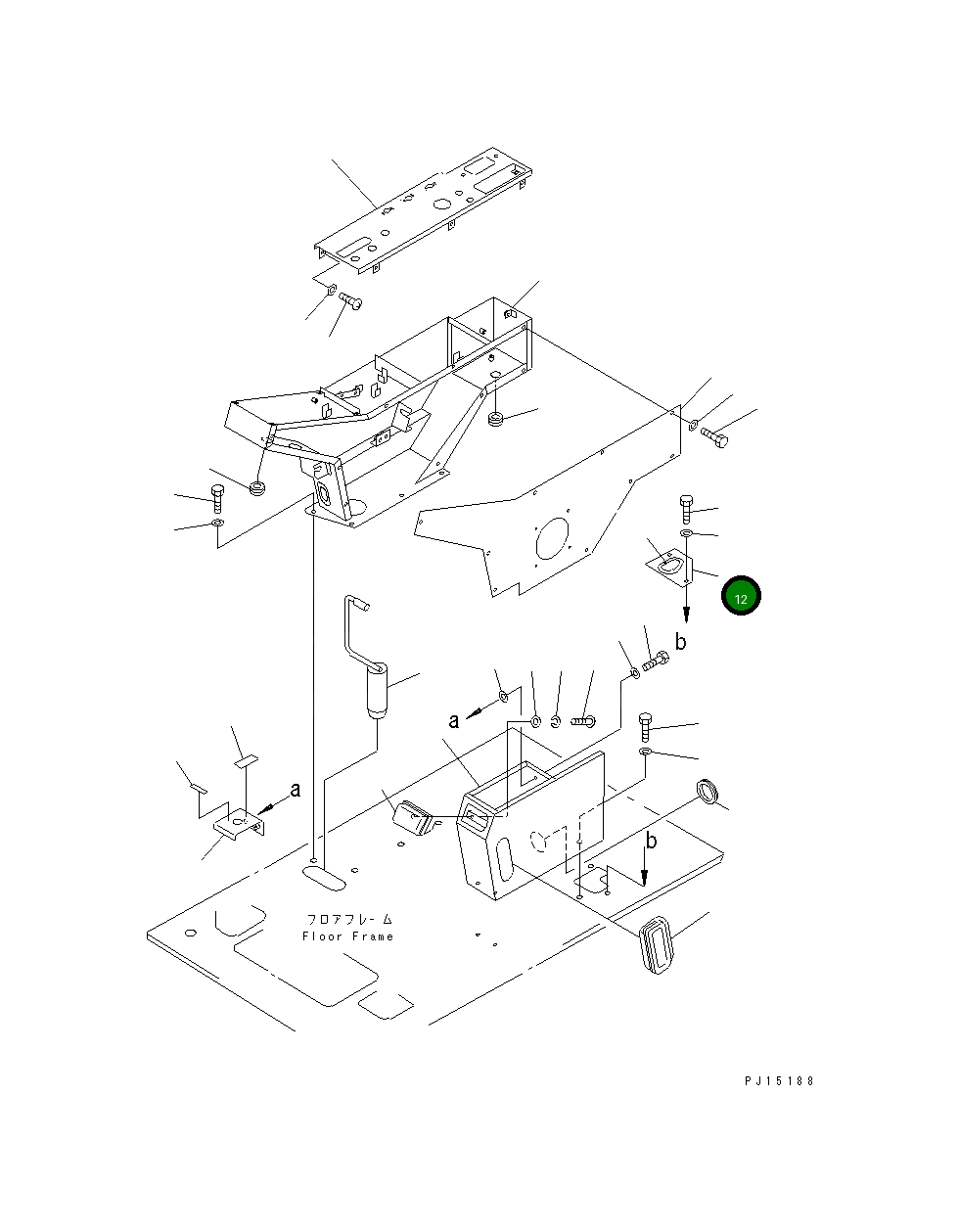 12

b

a

a

b

フロアフレーム
Floor Frame

PJ15188