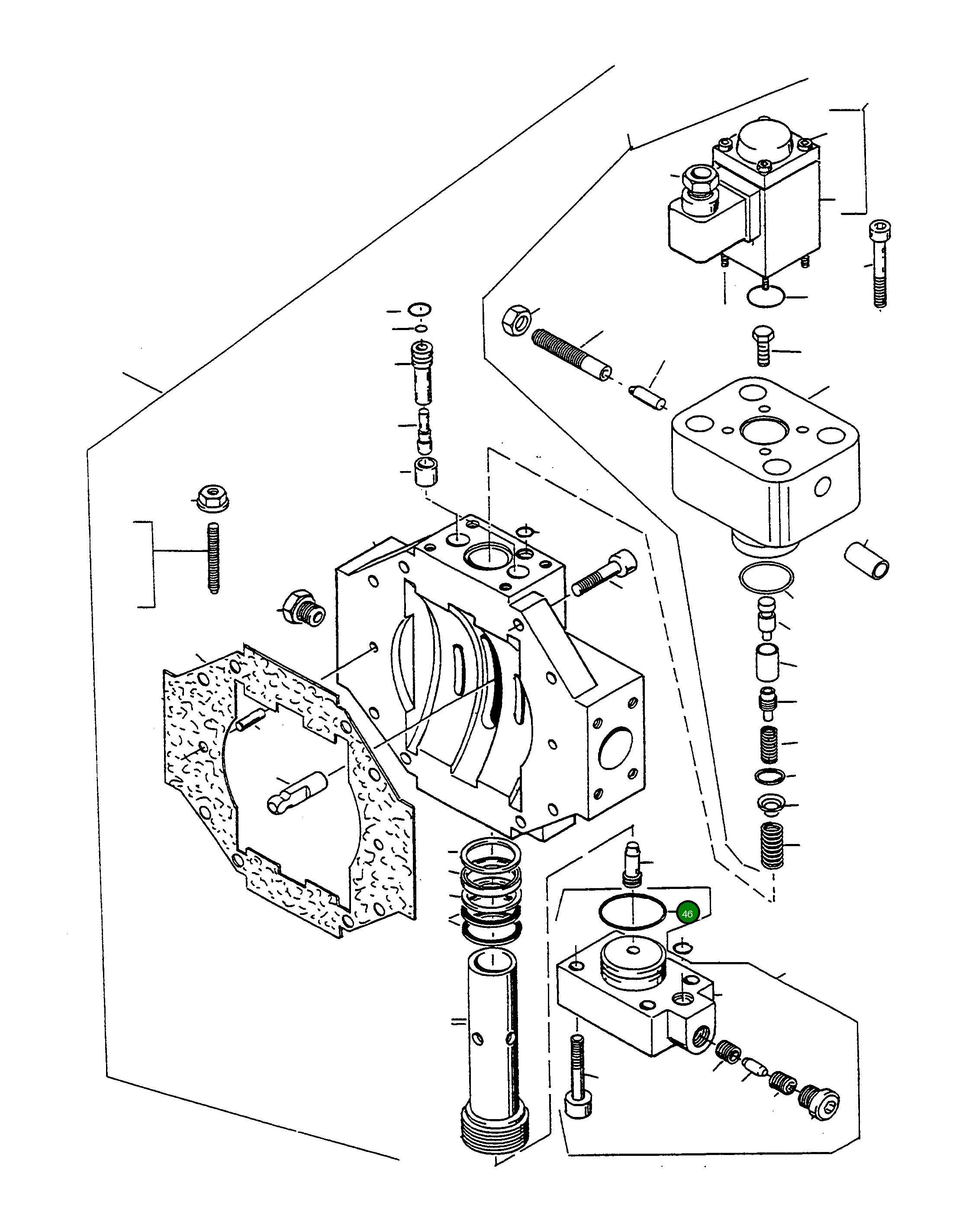 46