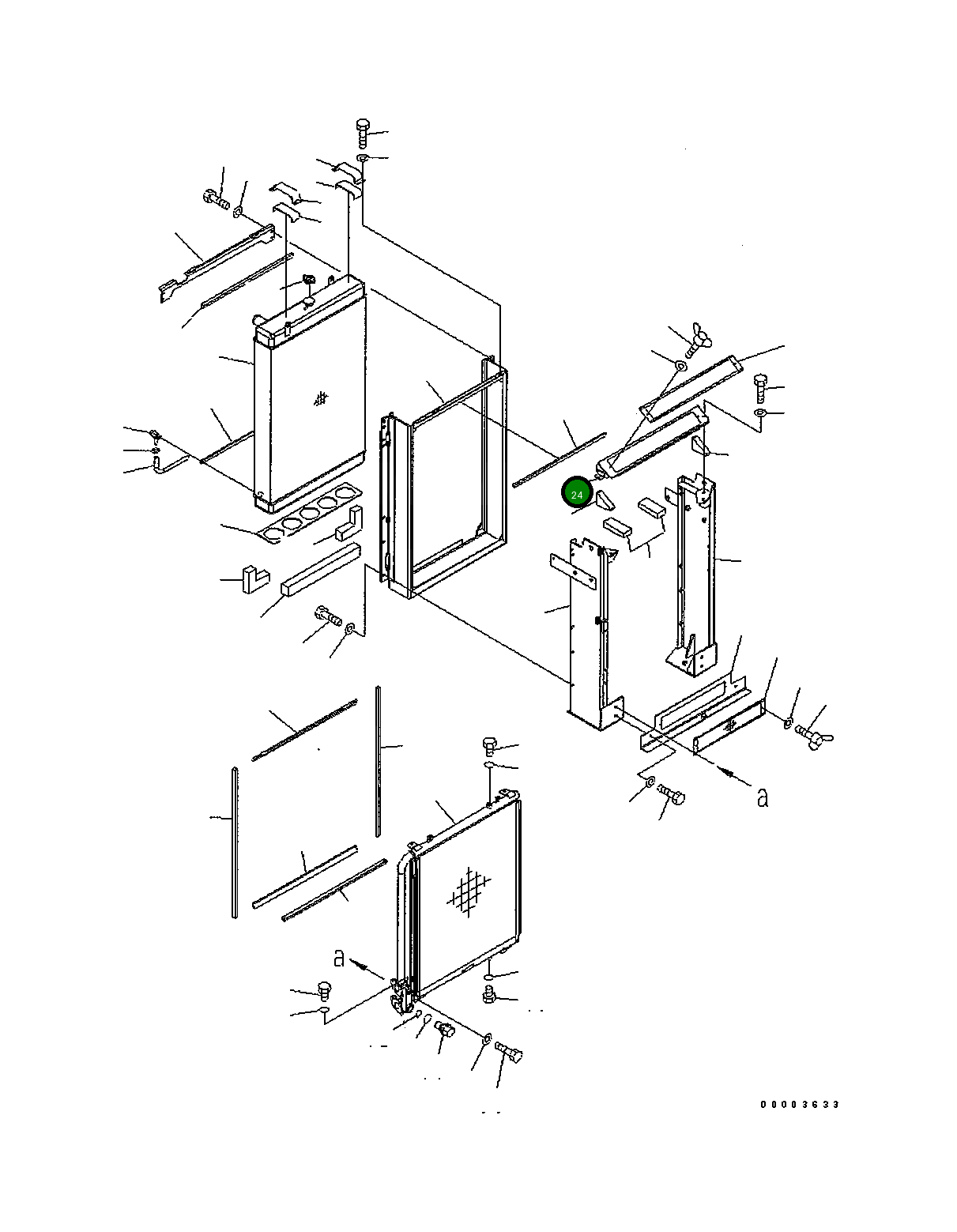 24

a

a

00003633