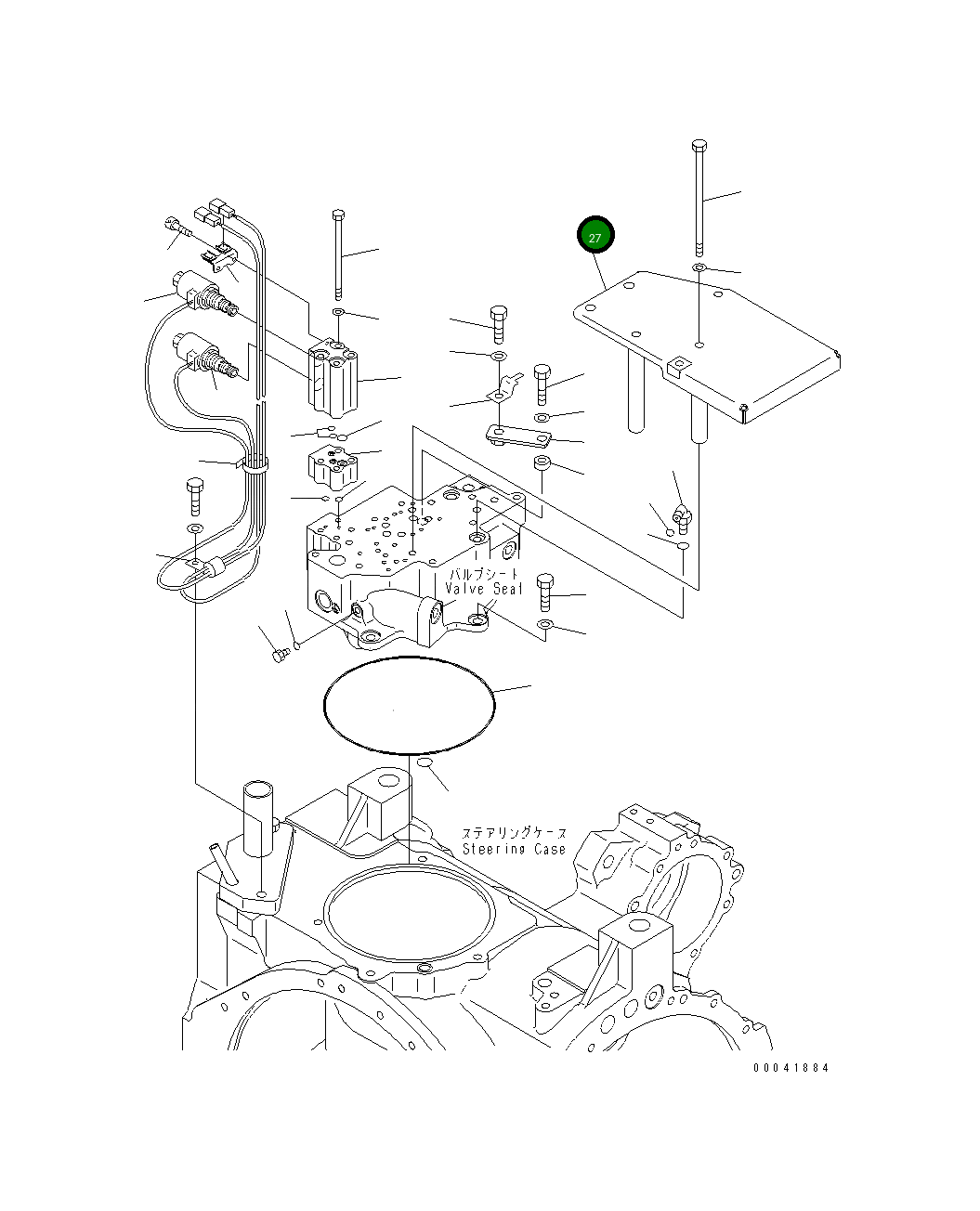 27

バルブシート
Valve Seat

ステアリングケース
Steering Case

00041884