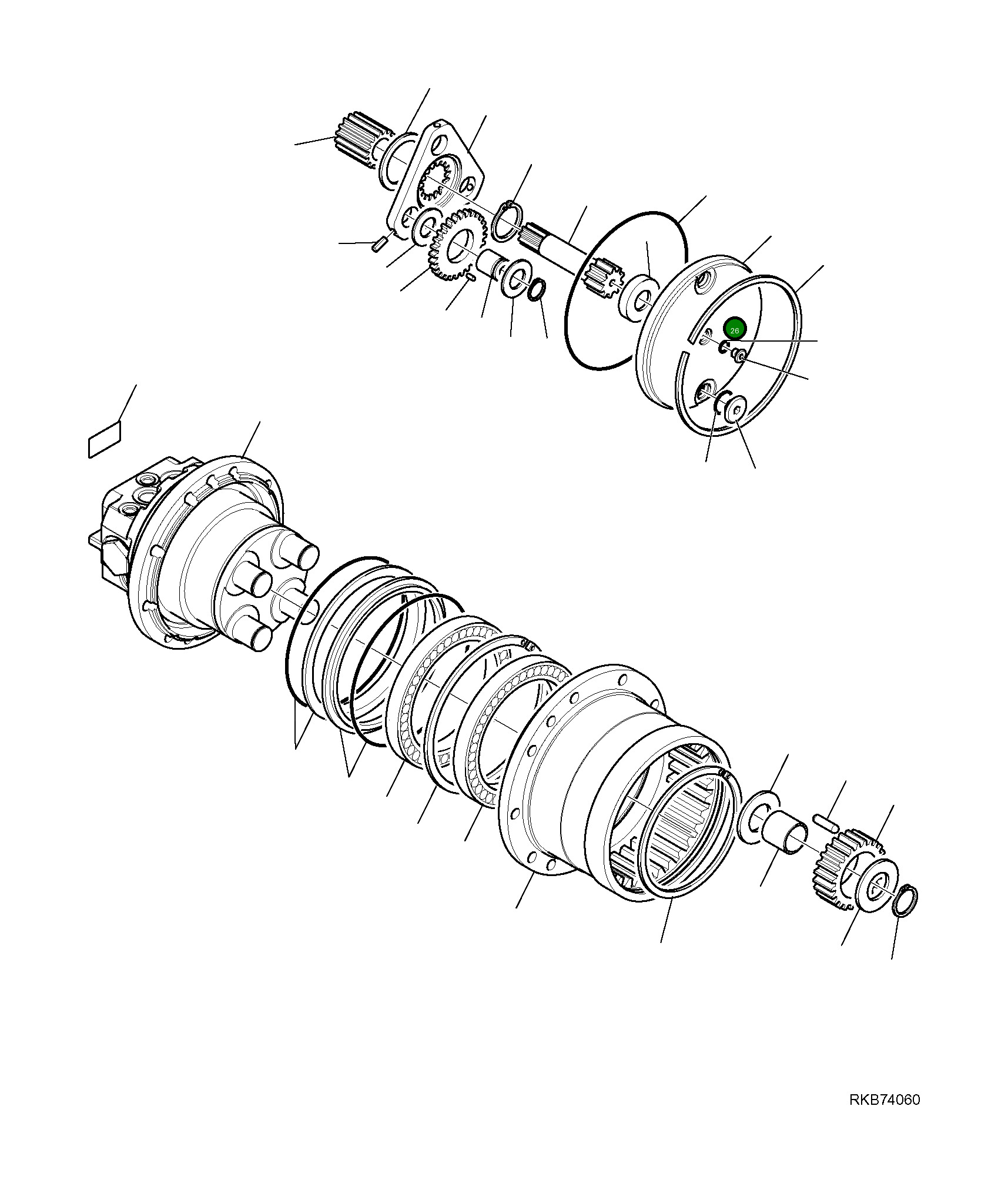 26

RKB74060