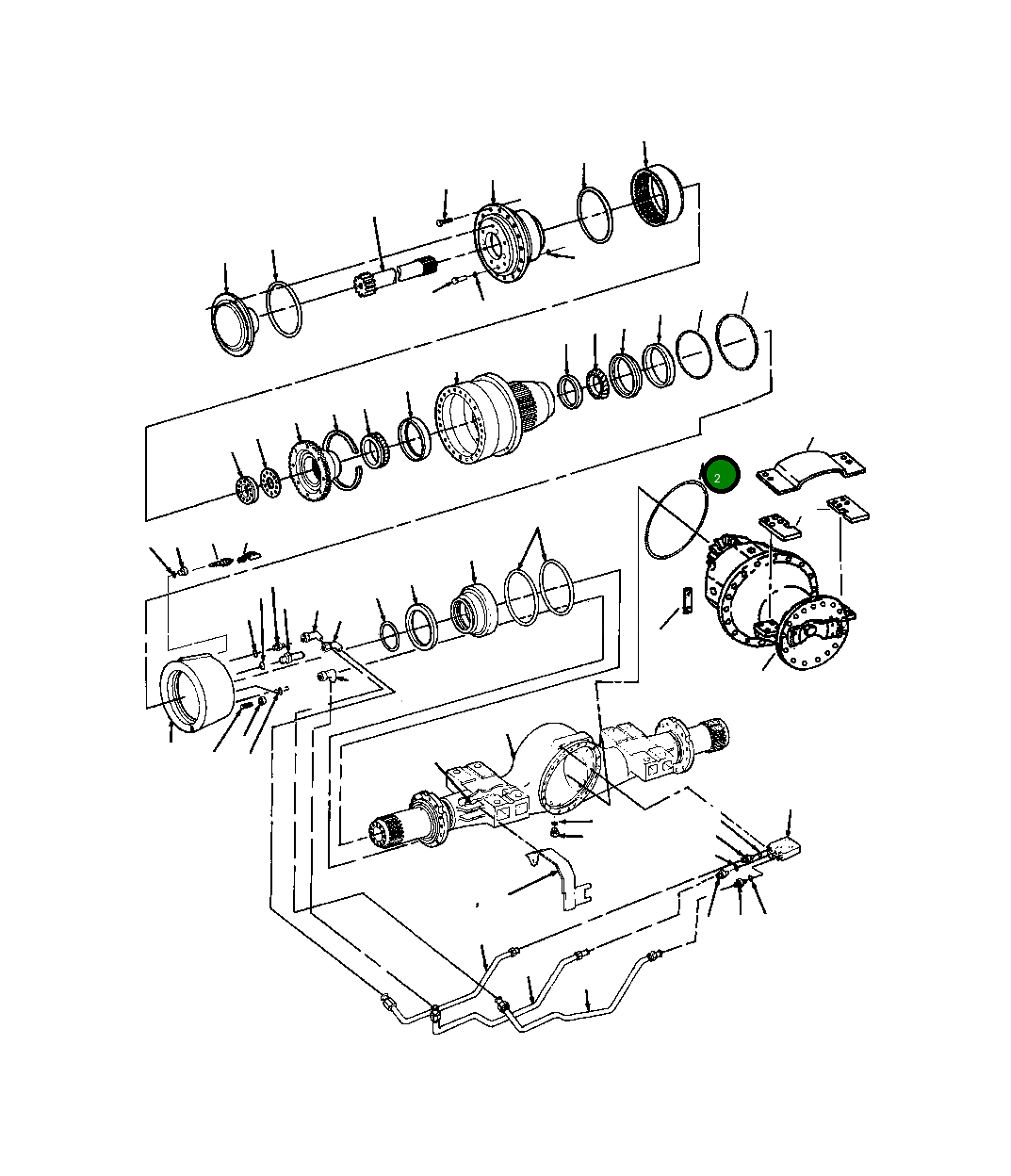 2