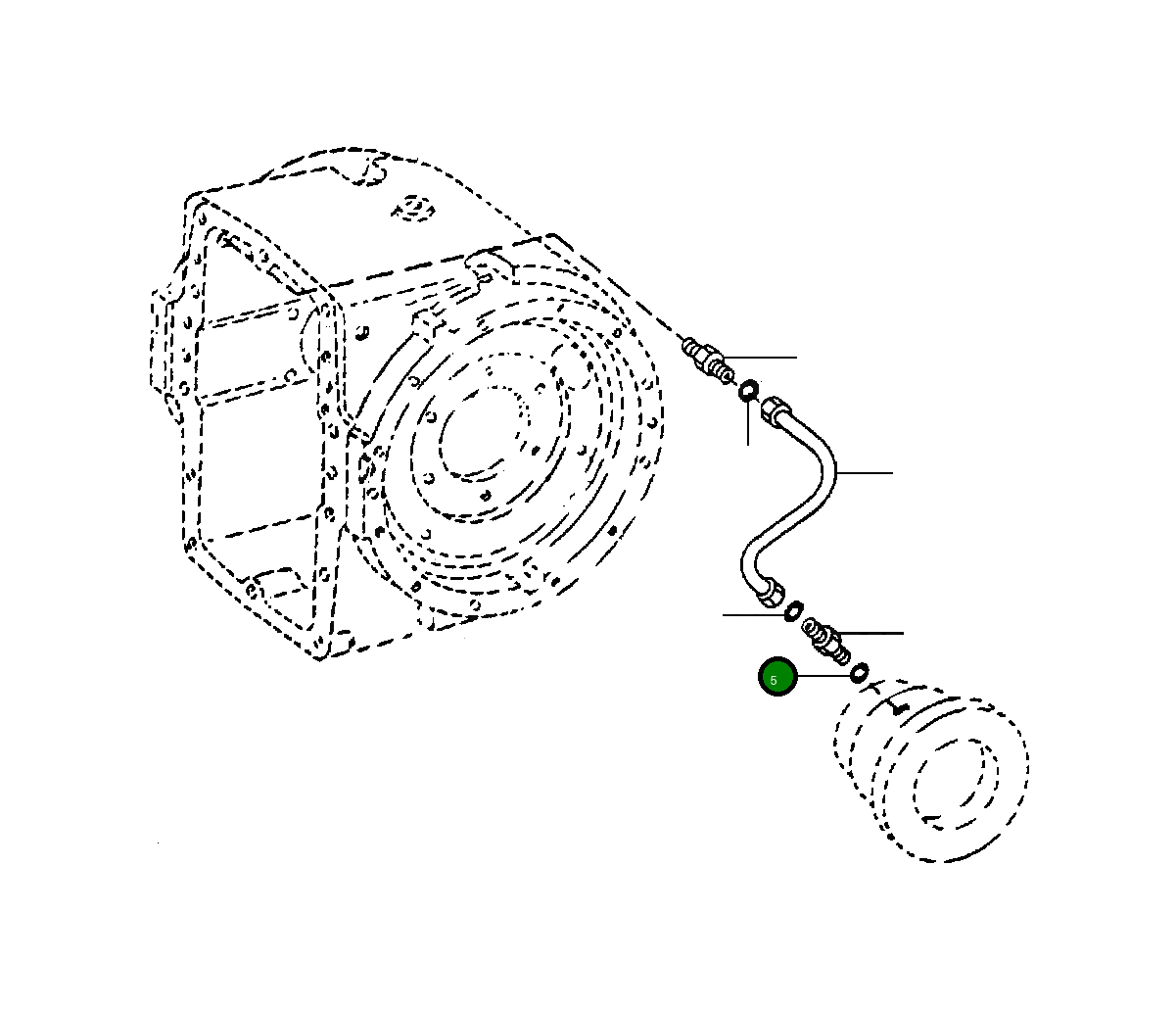 5