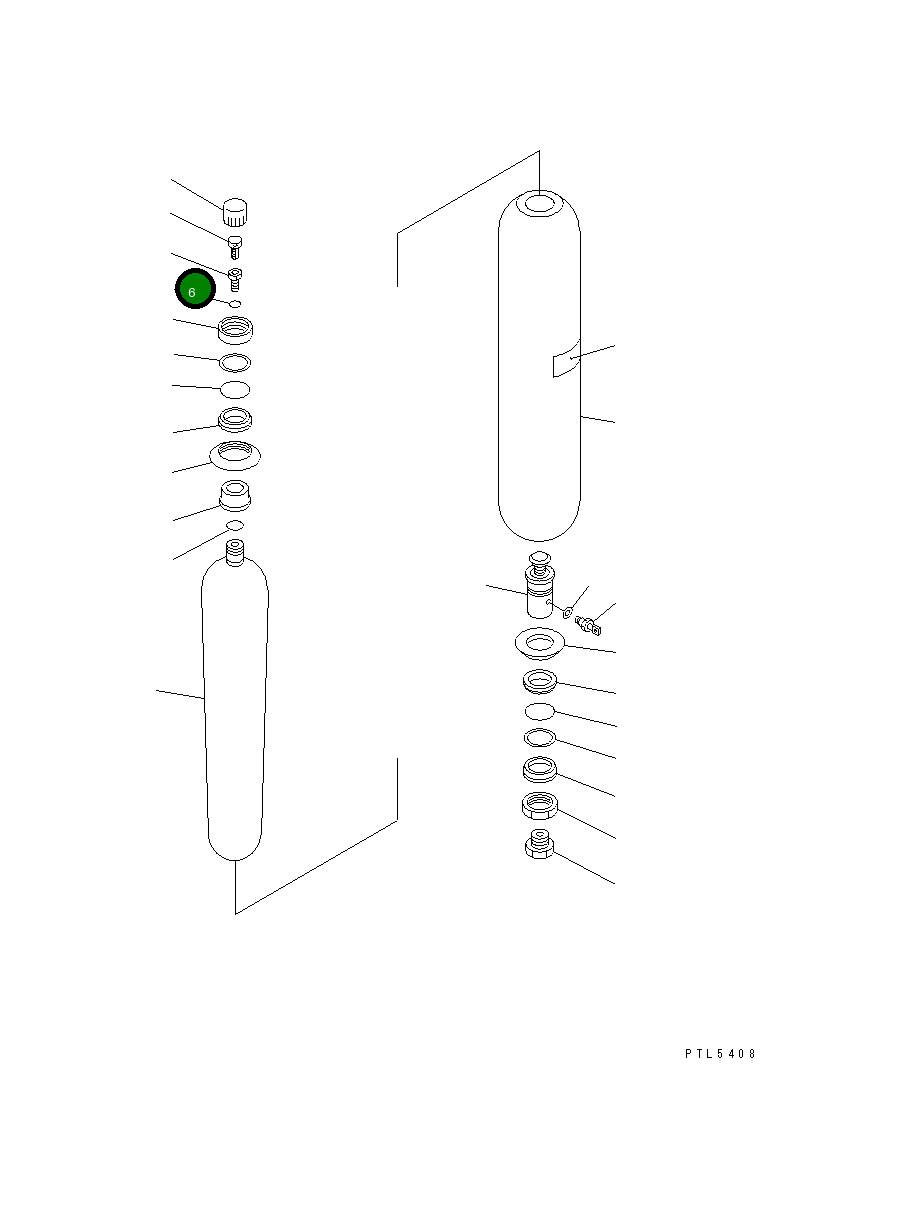 6

PTL5408