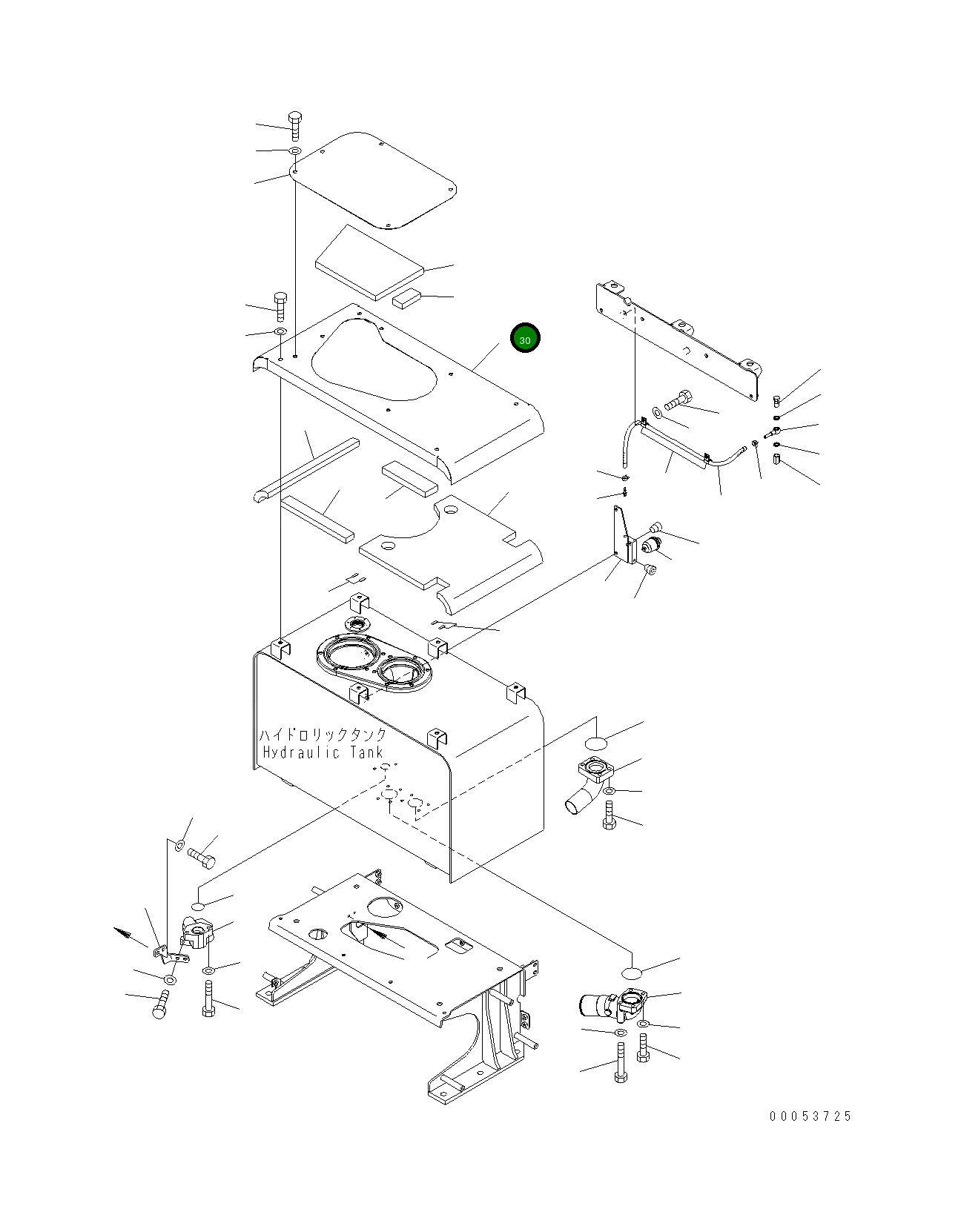 30

ハイドロリックタンク
Hydraulic Tank

00053725