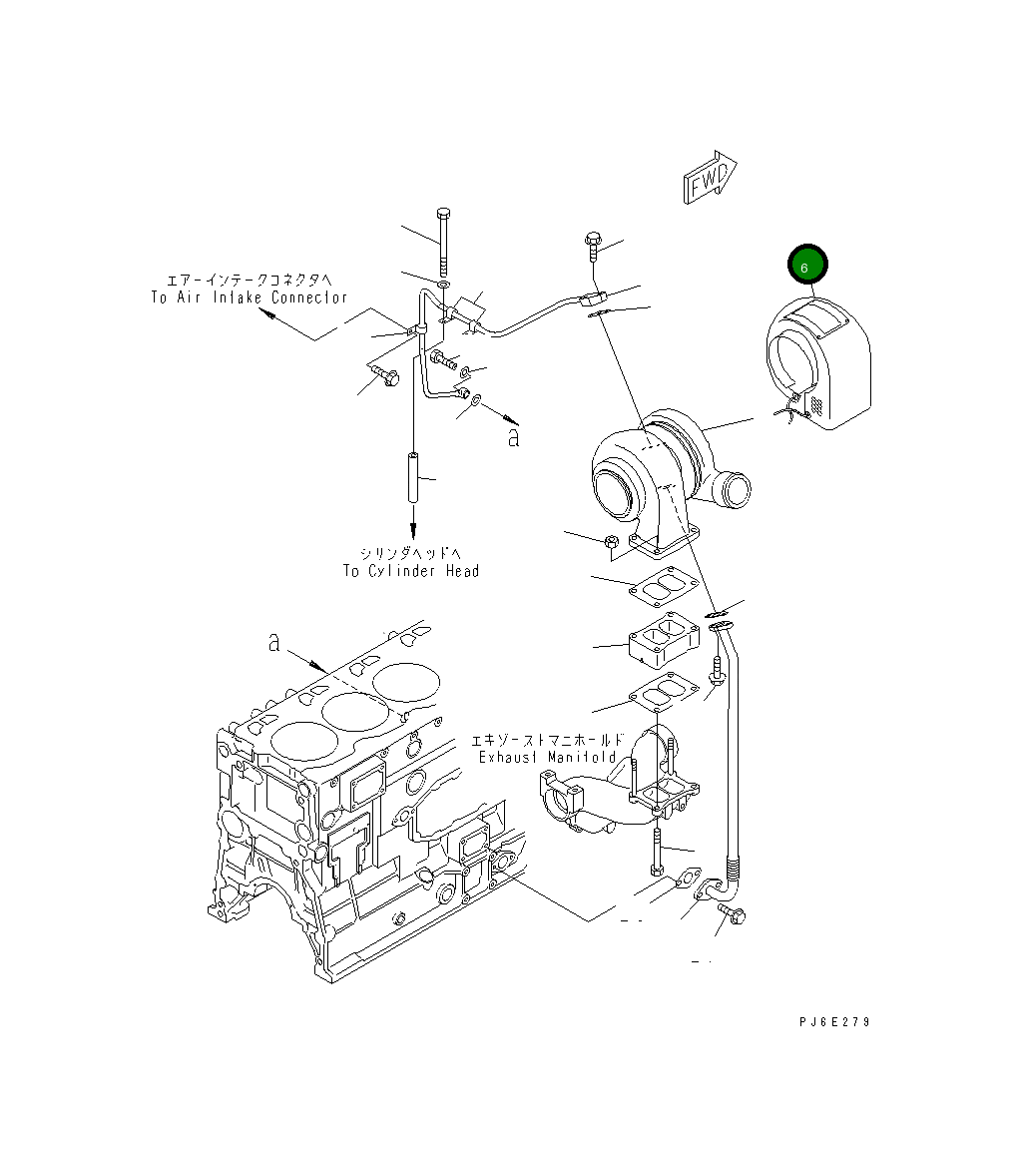 FWD

6

エアーインテークコネクタへ
To Air Intake Connector

a

シリンダヘッドへ
To Cylinder Head

a

エキゾーストマニホールド
Exhaust Manifold

PJ6E279