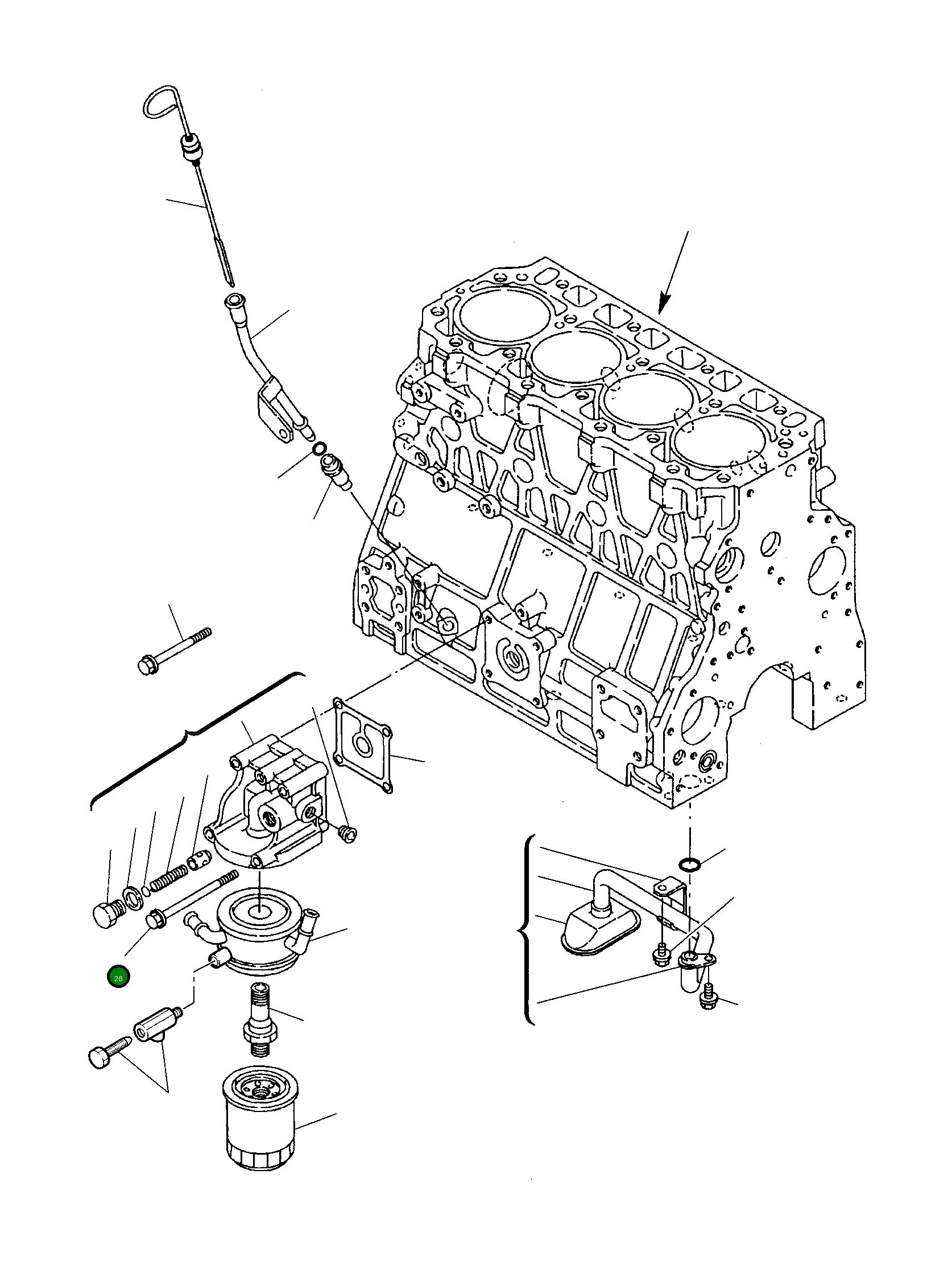 26