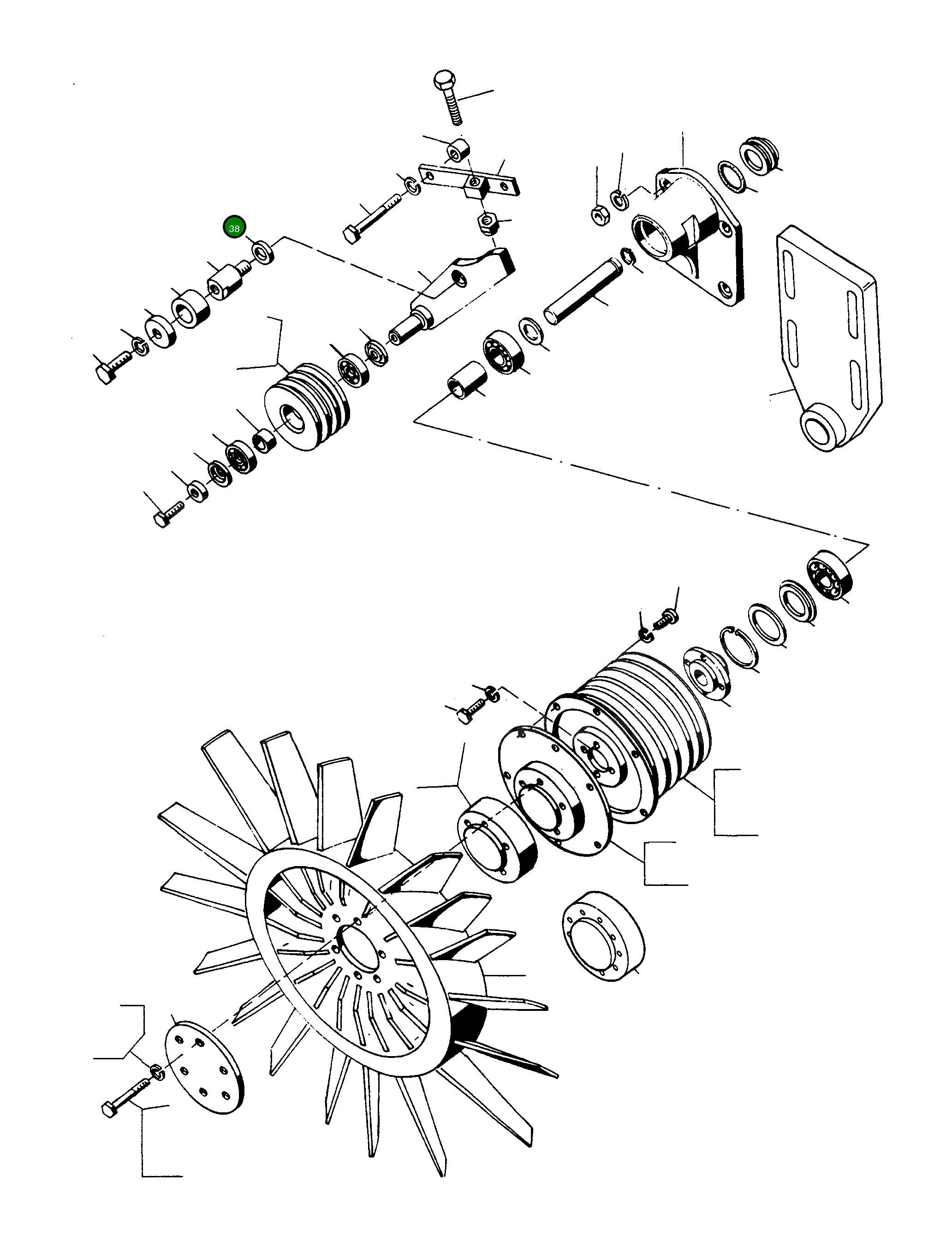 38