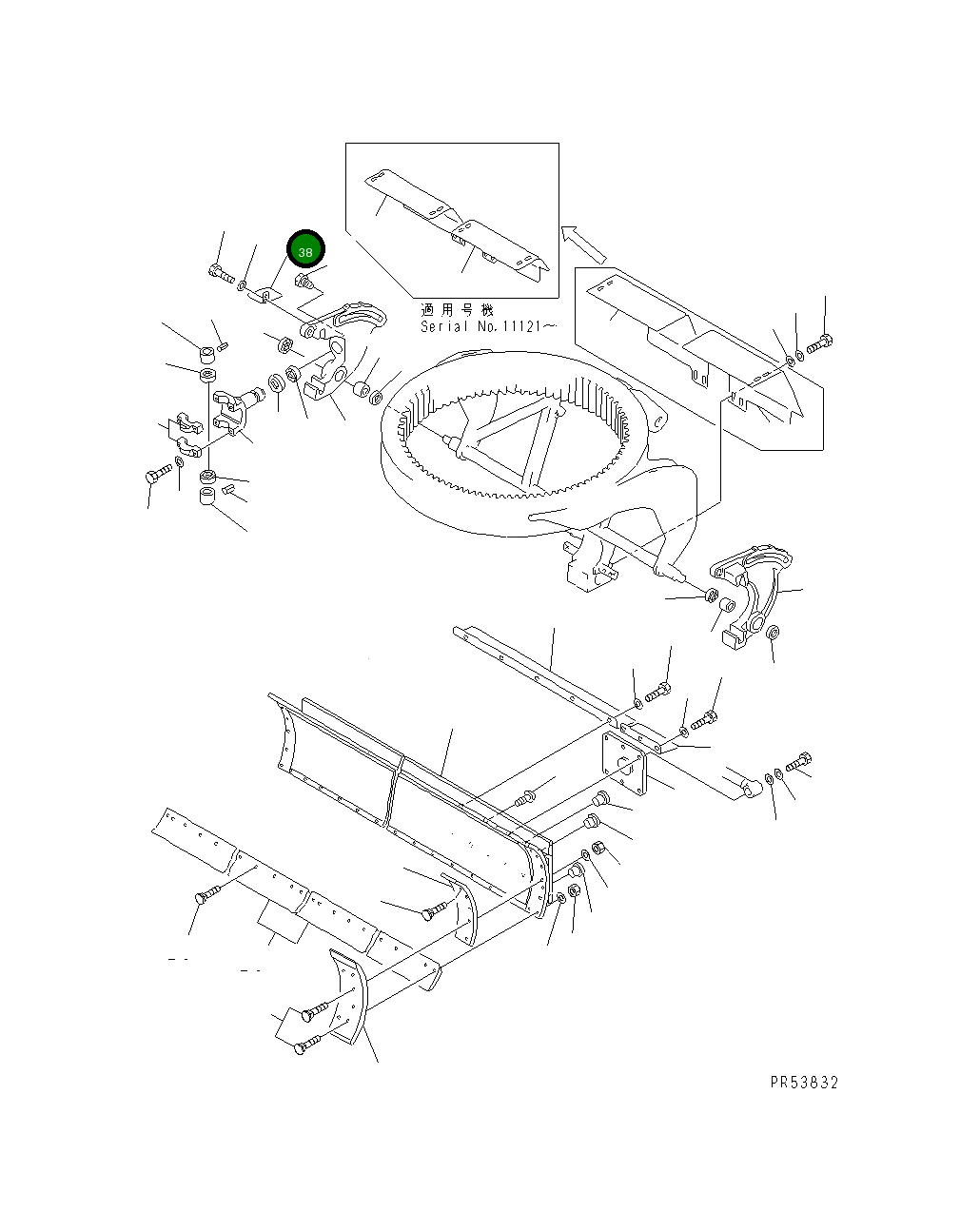 38

適用号機
Serial No.11121～

PR53832