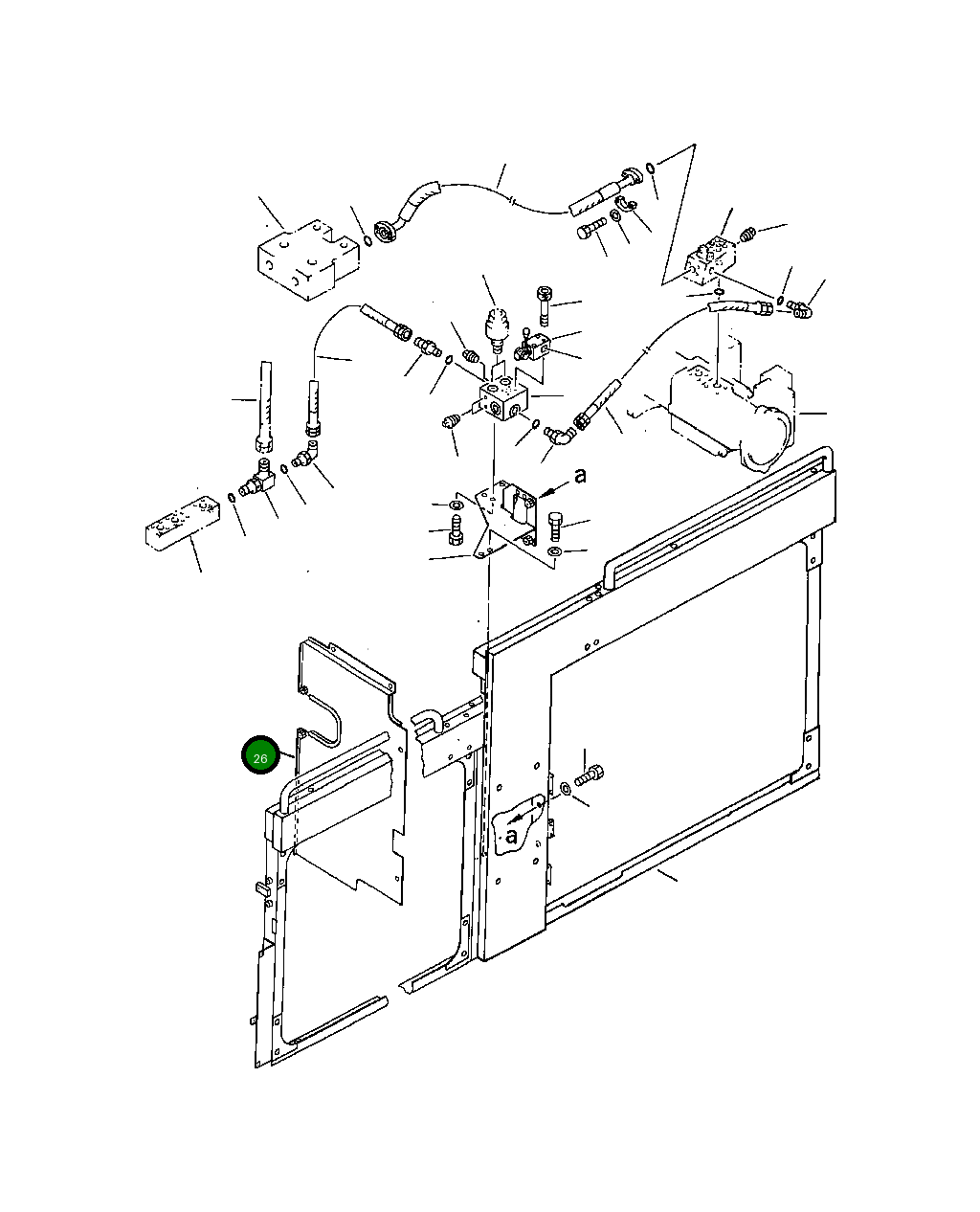 a

26

a