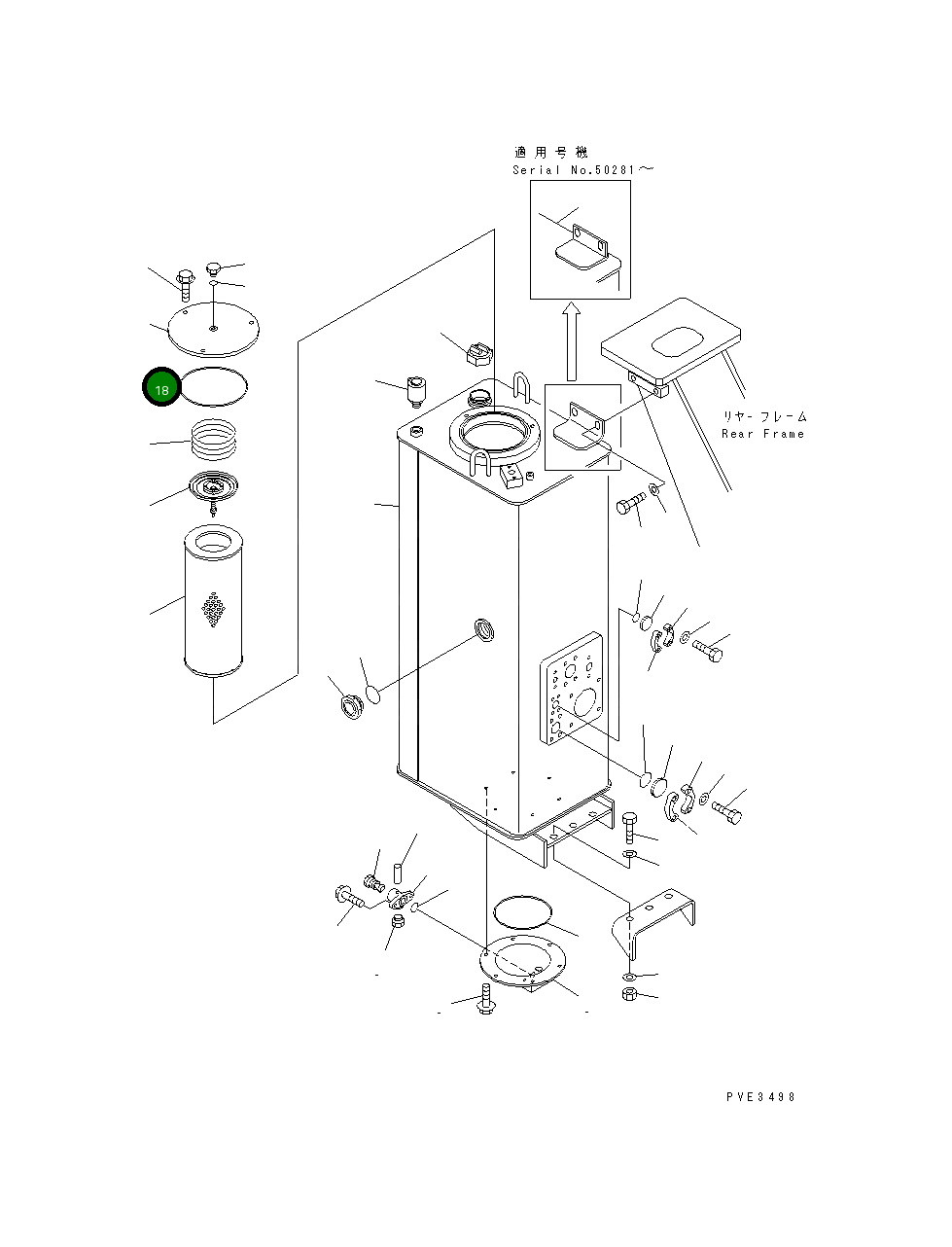 適用号機
Serial No.50281～

18

リヤーフレーム
Rear Frame

PVE3498