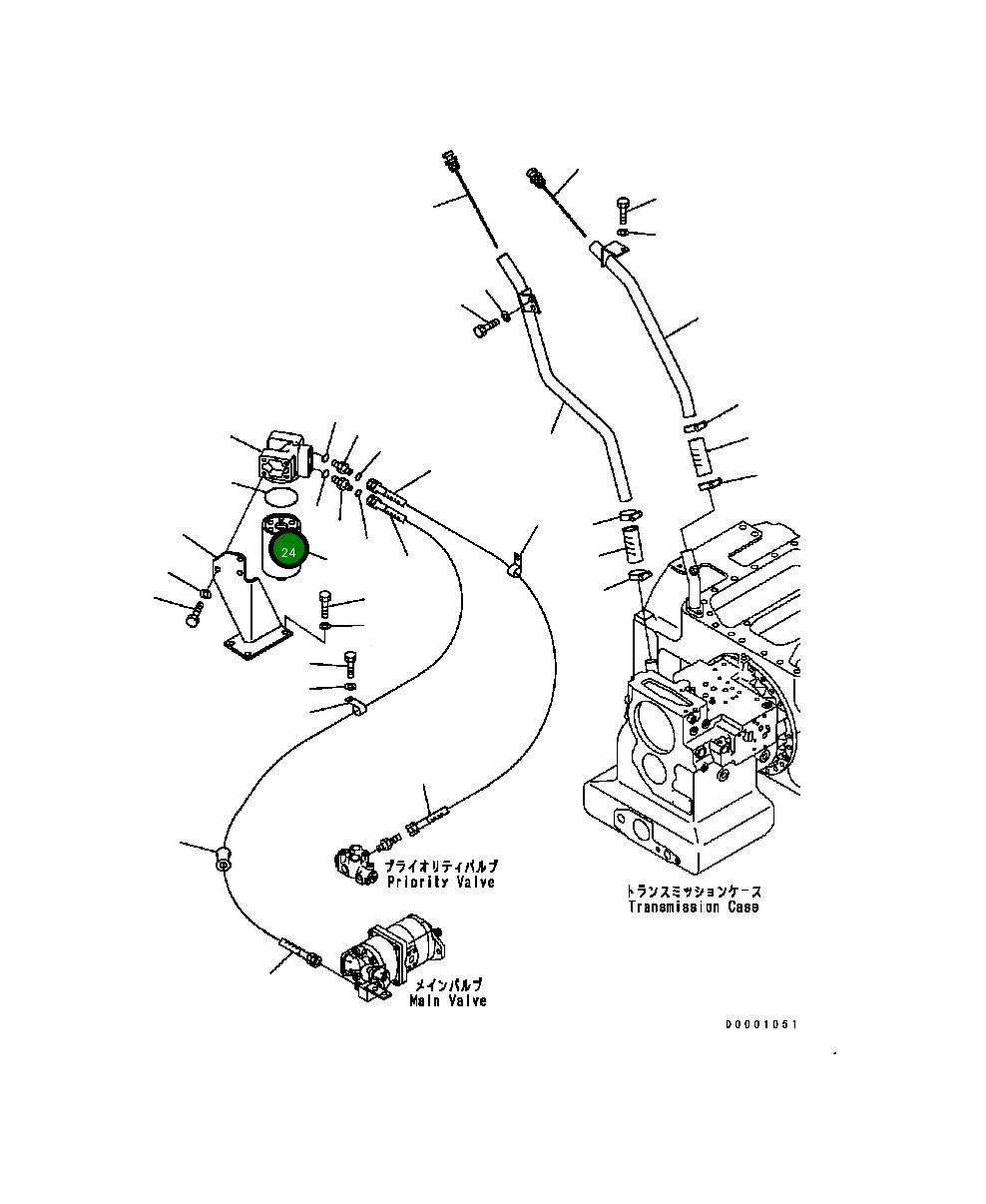 24

プライオリティバルブ
Priority Valve

トランスミッションケース
Transmission Case

メインバルブ
Main Valve

D0001051