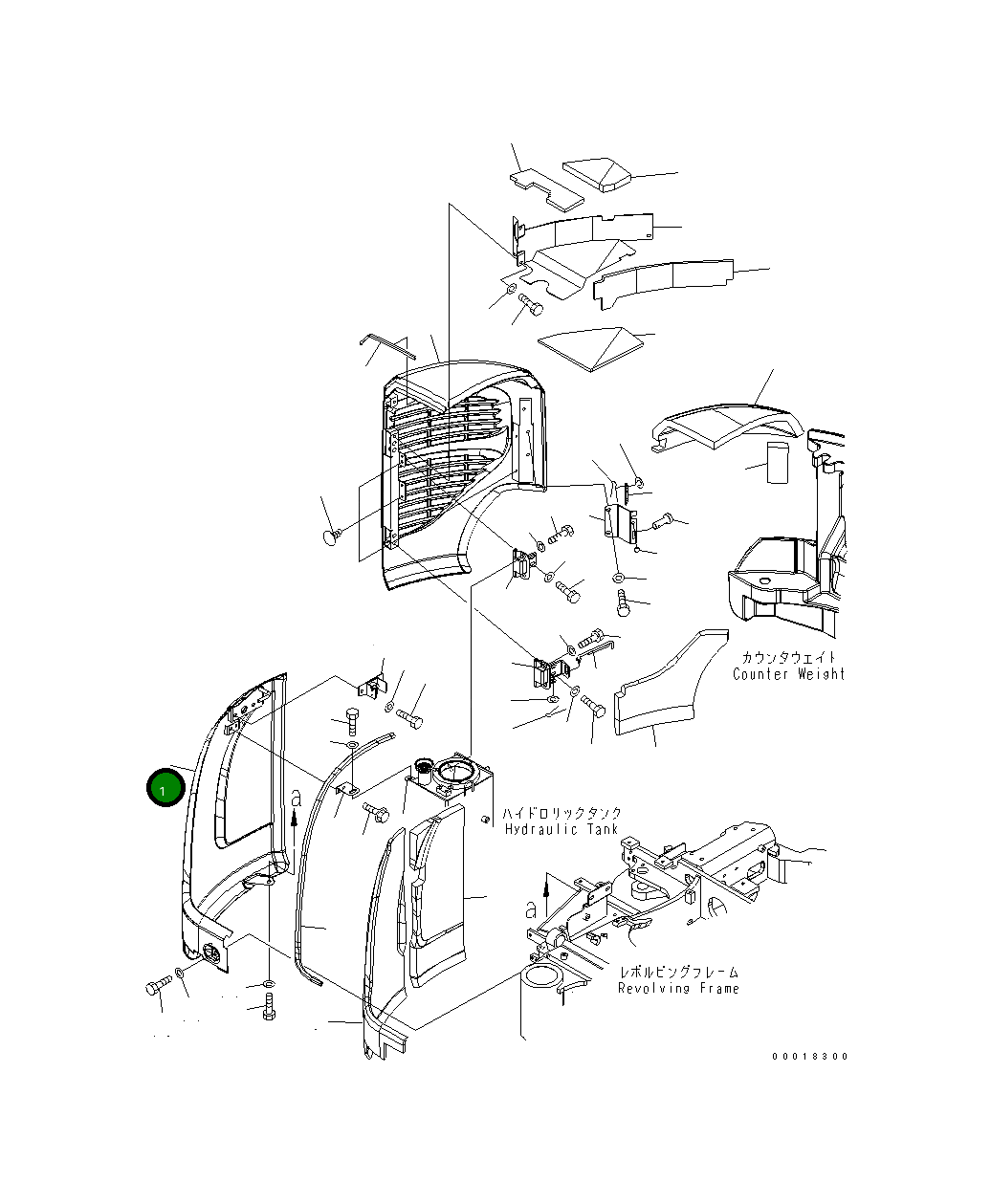 カウンタウェイト
Counter Weight

1

a

ハイドロリックタンク
Hydraulic Tank

a

レボルビングフレーム
Revolving Frame

00018300