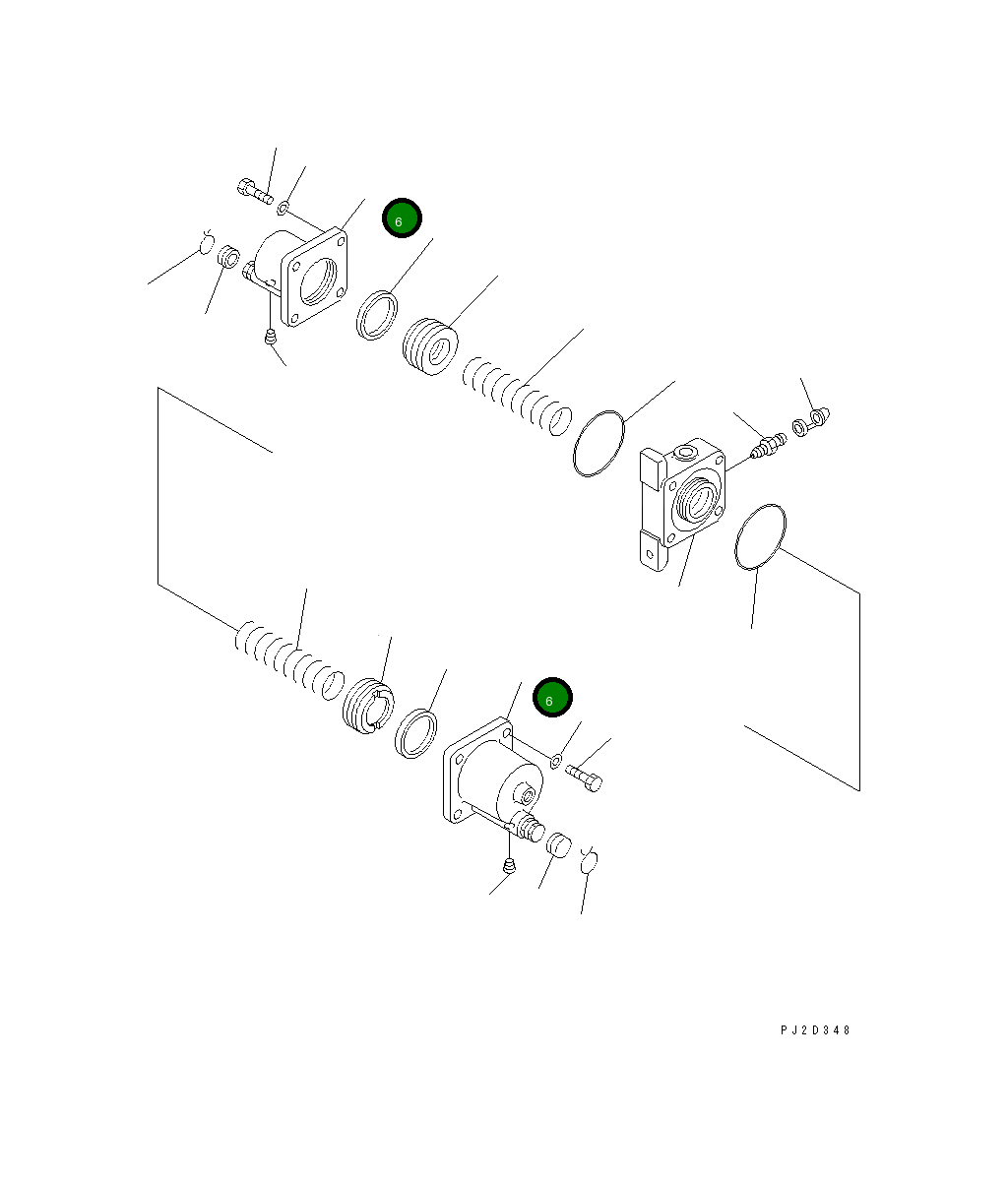 6

6

PJ2D348