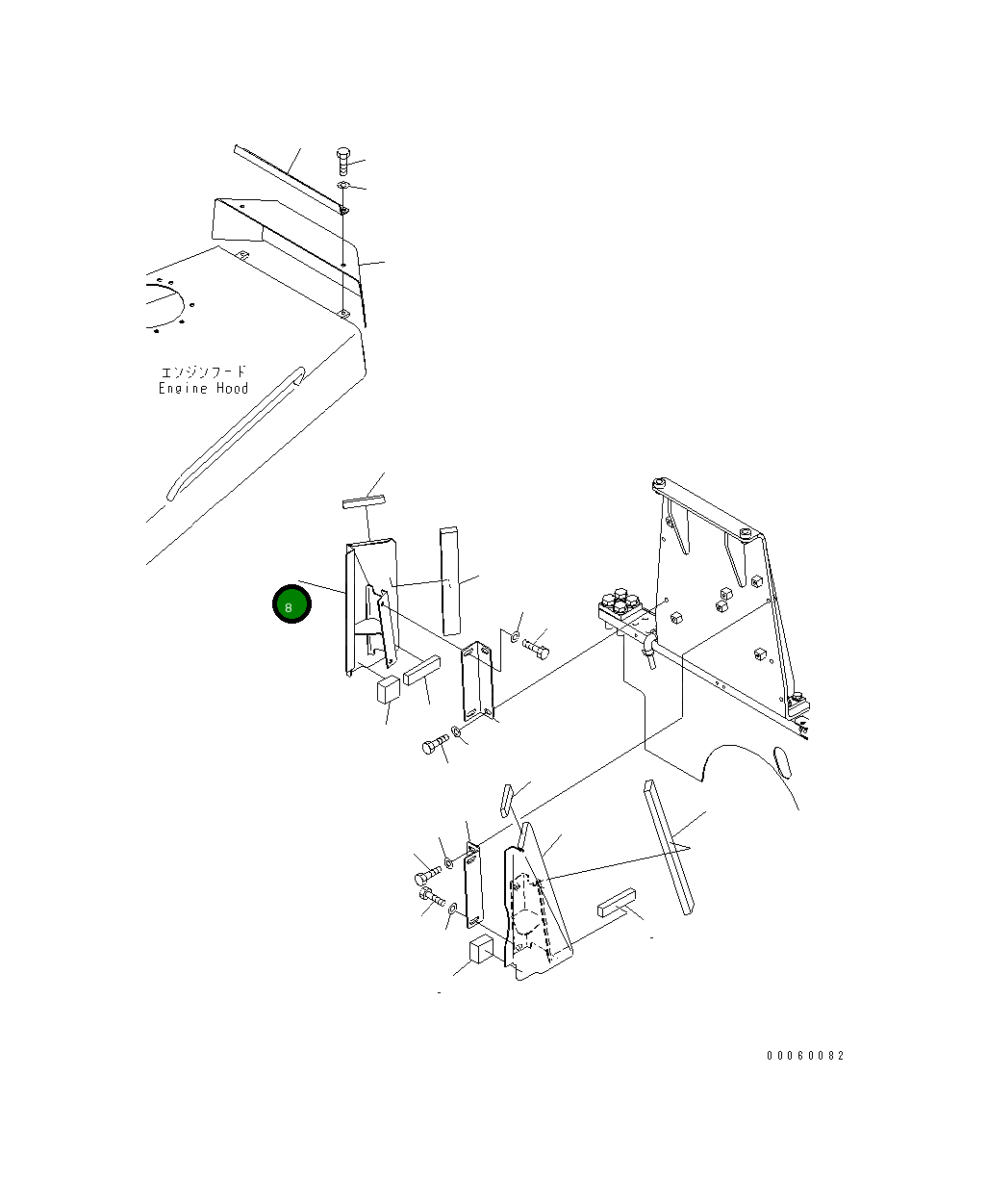 エンジンフード
Engine Hood

8

00060082