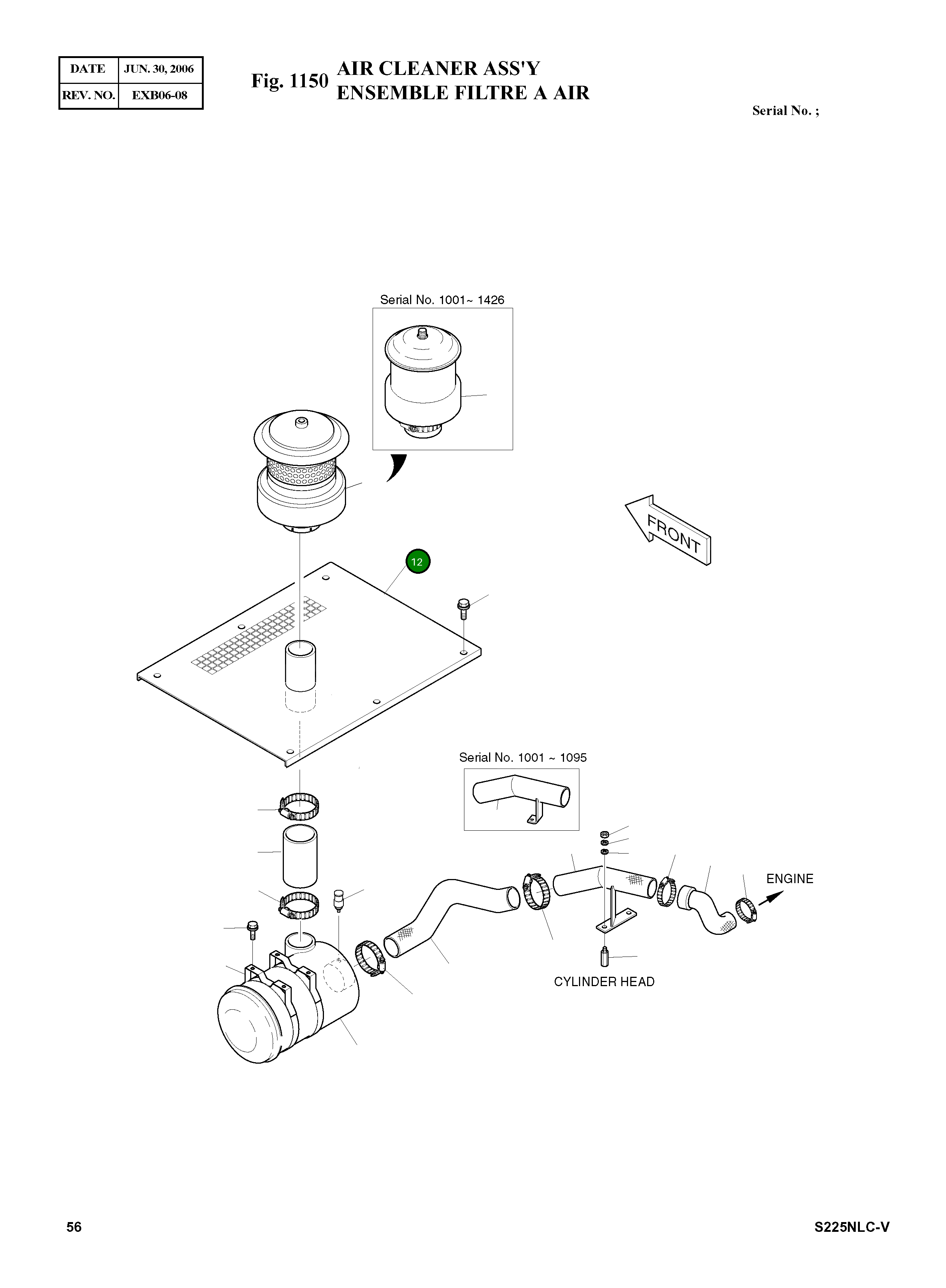 | DATE | JUN. 30, 2006 |
|---|---|
| REV. NO. | EXB06-08 |

Fig. 1150 AIR CLEANER ASS'Y
ENSEMBLE FILTRE A AIR

Serial No. ;

Serial No. 1001~ 1426

FRONT

12

Serial No. 1001 ~ 1095

ENGINE

CYLINDER HEAD

56

S225NLC-V