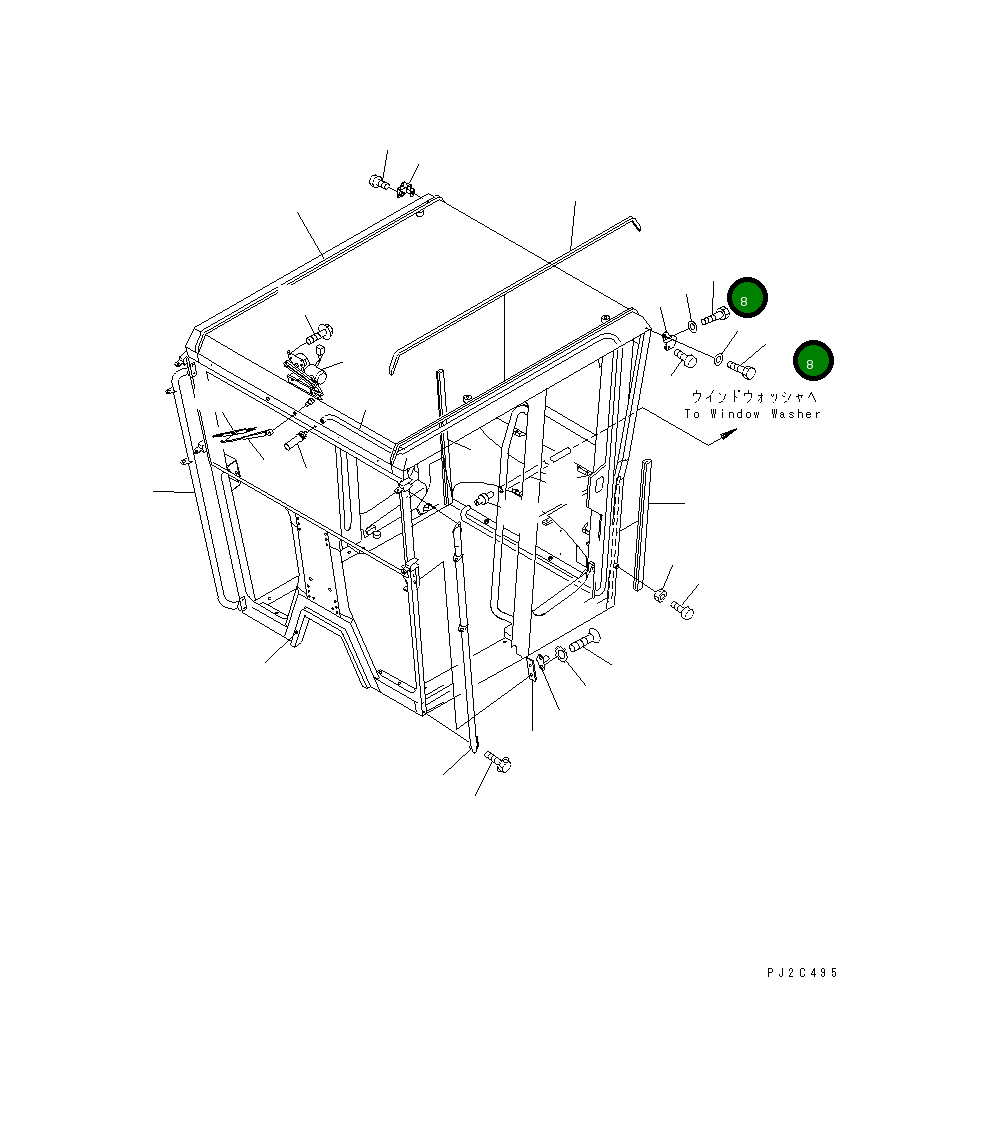 8
8
ウインドウォッシャヘ
To Window Washer
PJ2C495