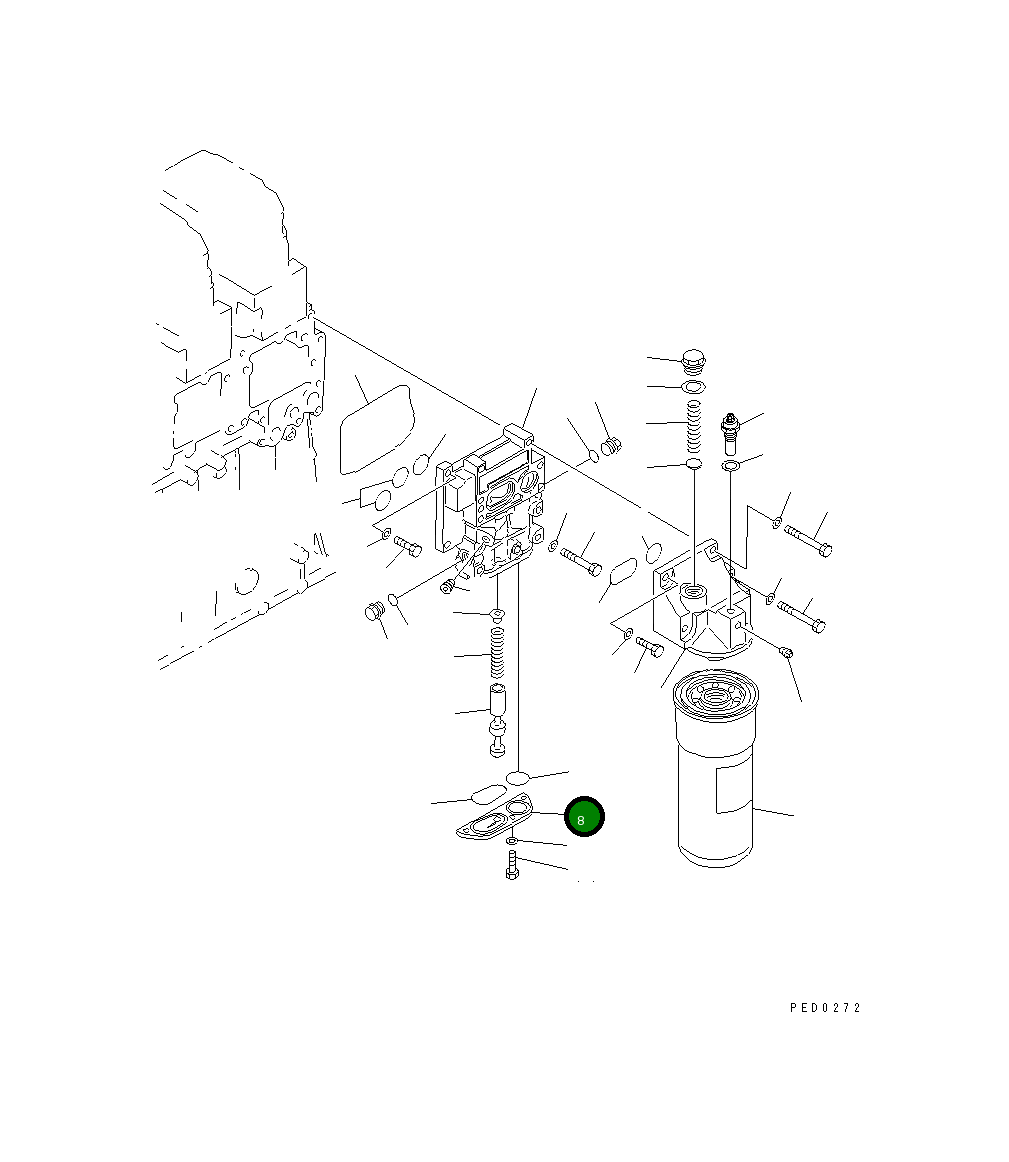 8

PED0272