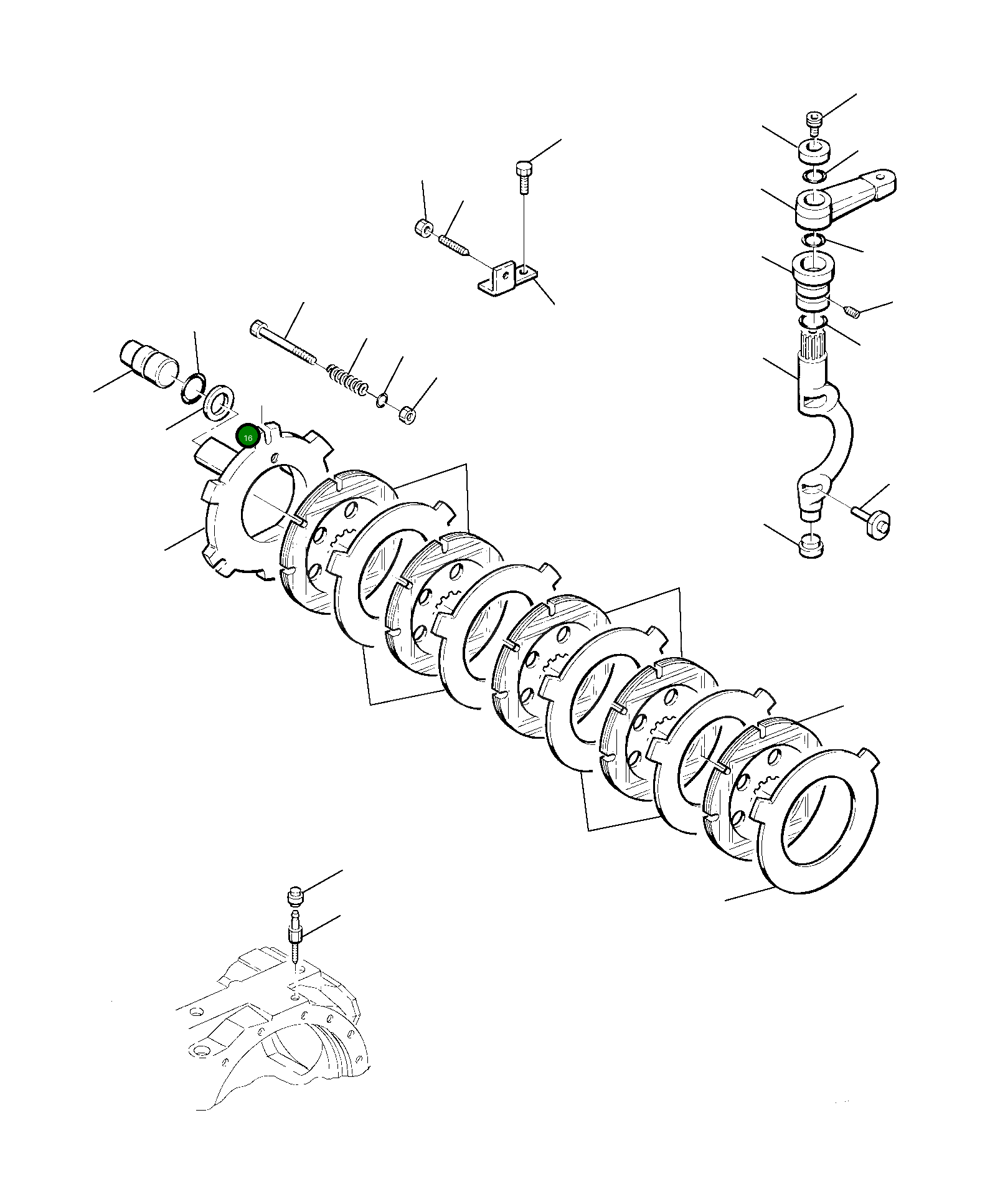 16