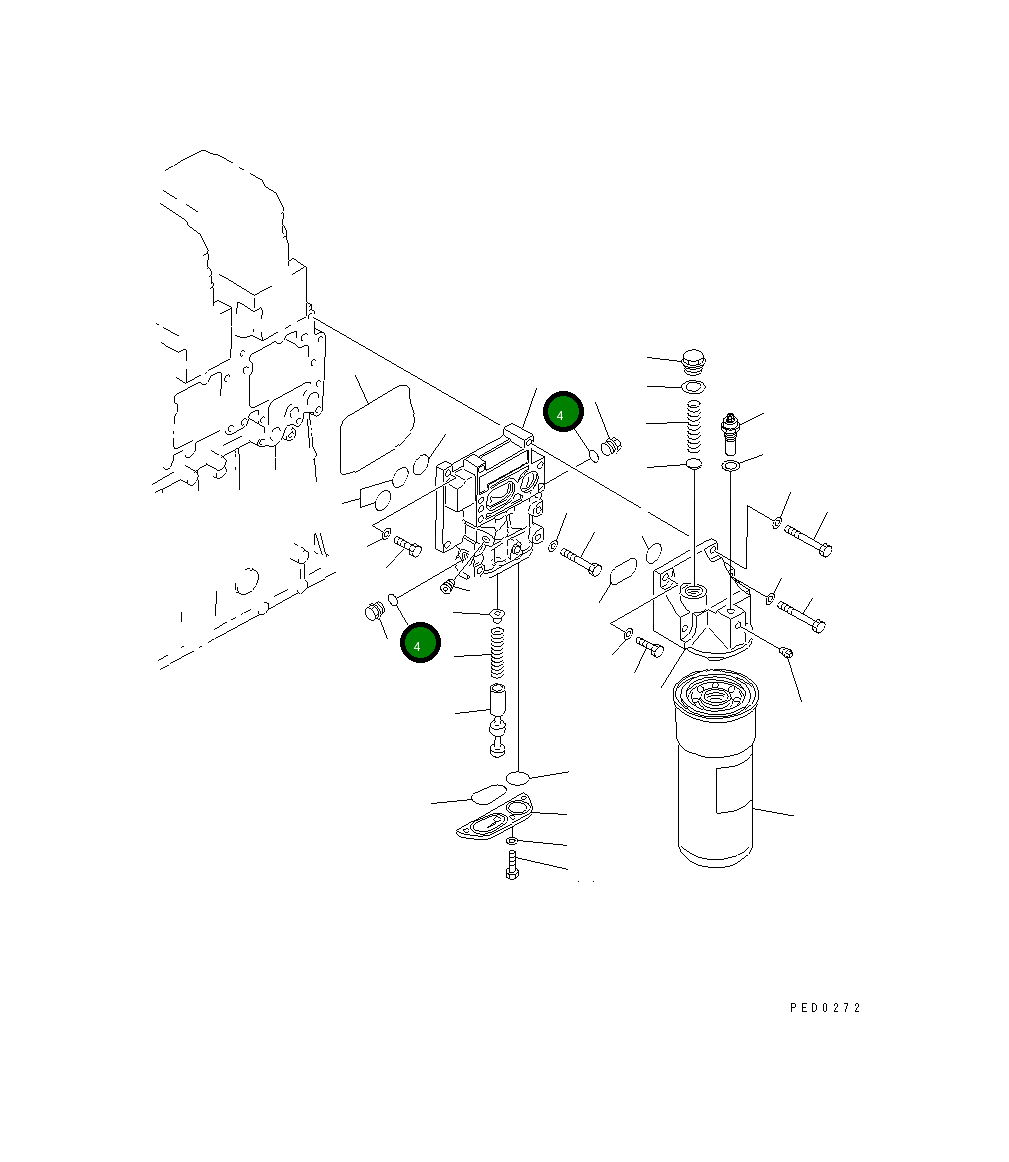 4

4

PED0272