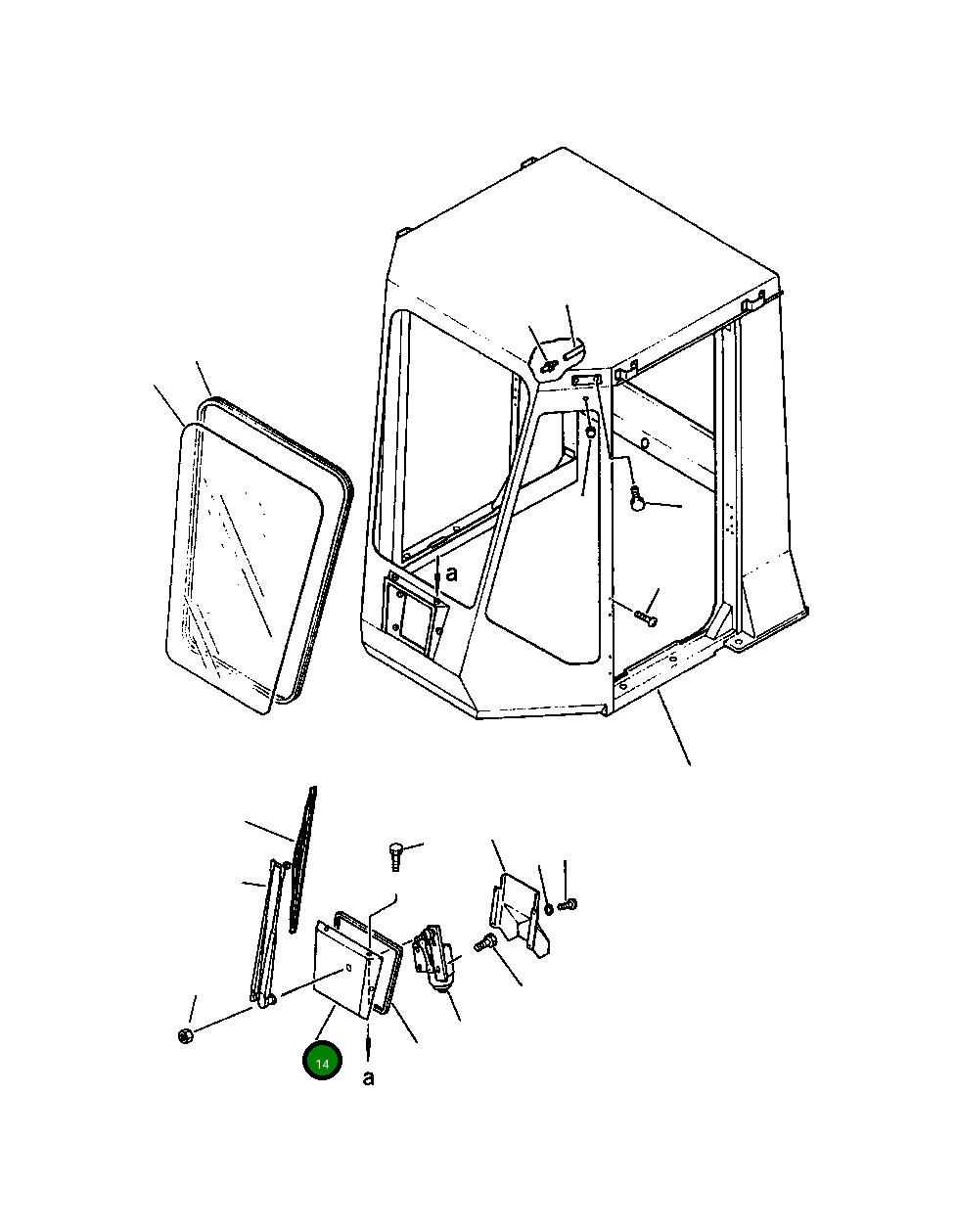 a

14

a